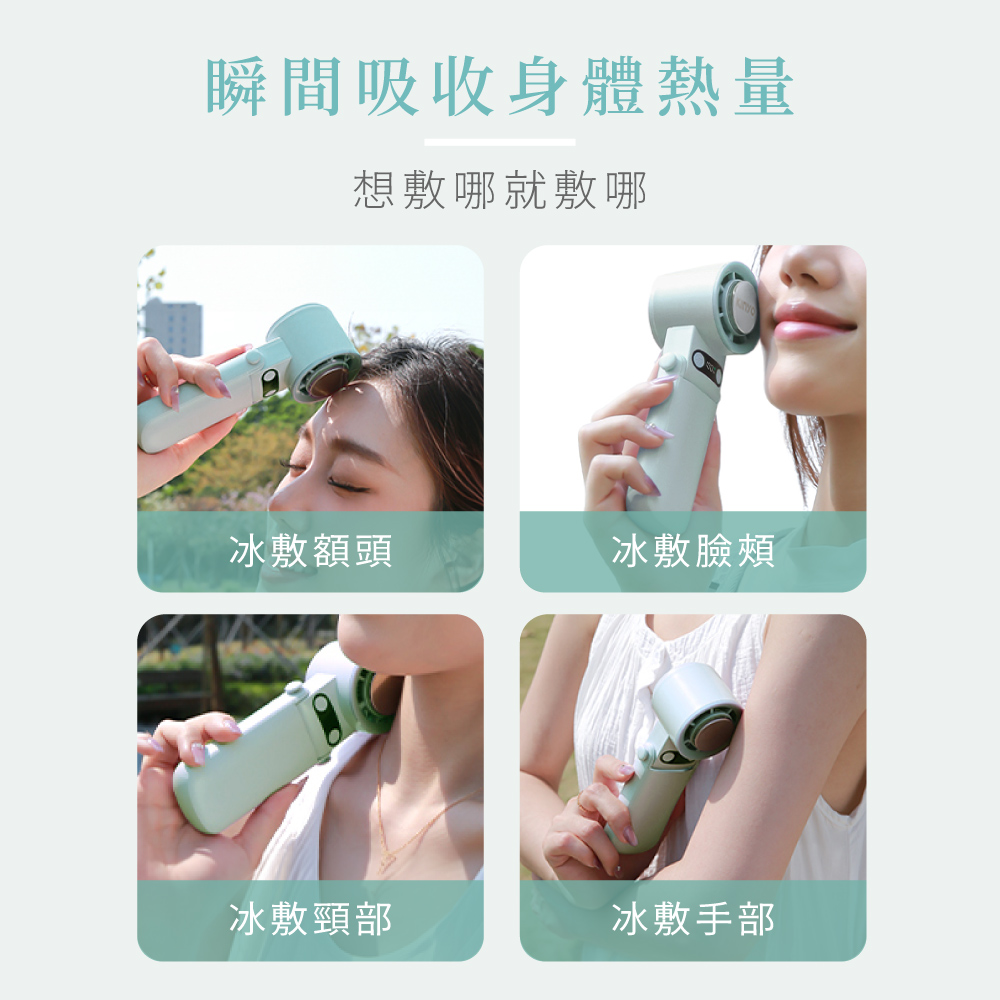 瞬間吸收身體熱量

想敷哪就敷哪

冰敷額頭

冰敷臉頰

冰敷頸部

冰敷手部