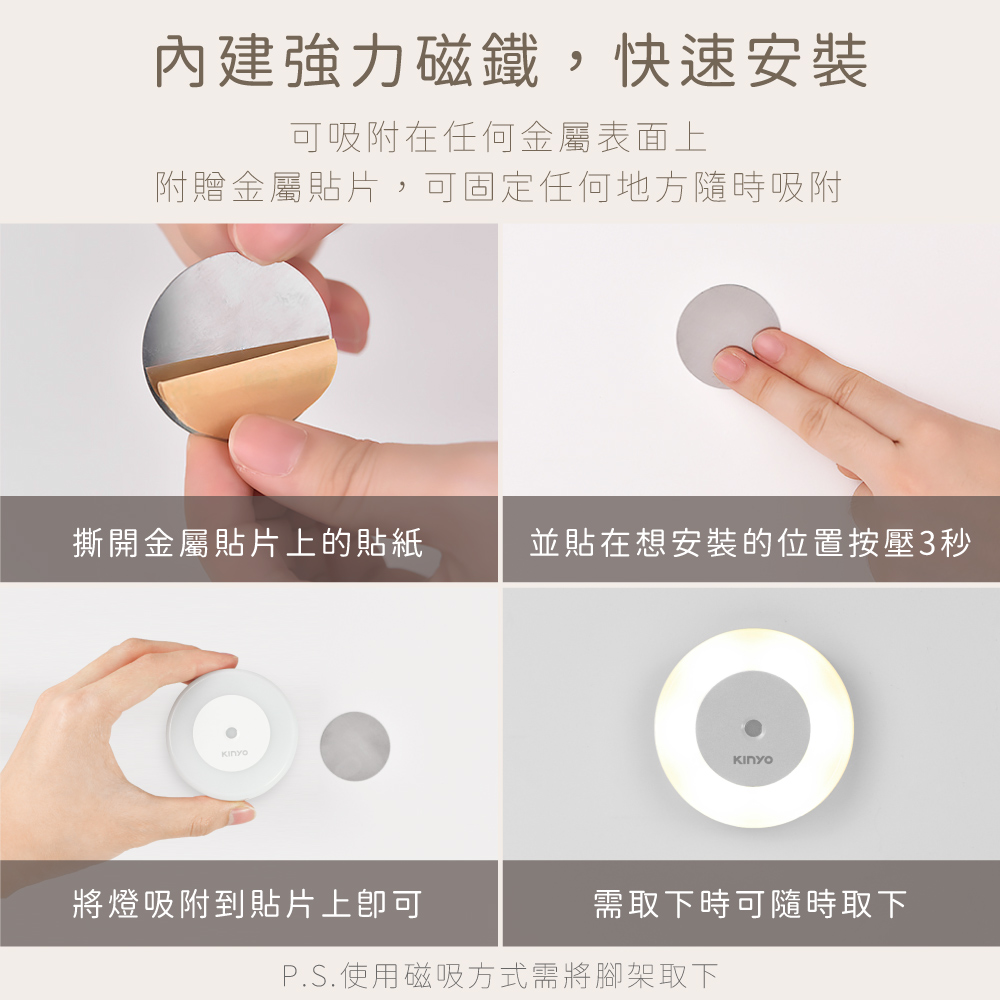 內建強力磁鐵，快速安裝

可吸附在任何金屬表面上
附贈金屬貼片，可固定任何地方隨時吸附

撕開金屬貼片上的貼紙

並貼在想安裝的位置按壓3秒

KINYO

將燈吸附到貼片上即可

KINYO

需取下時可隨時取下

P.S.使用磁吸方式需將腳架取下