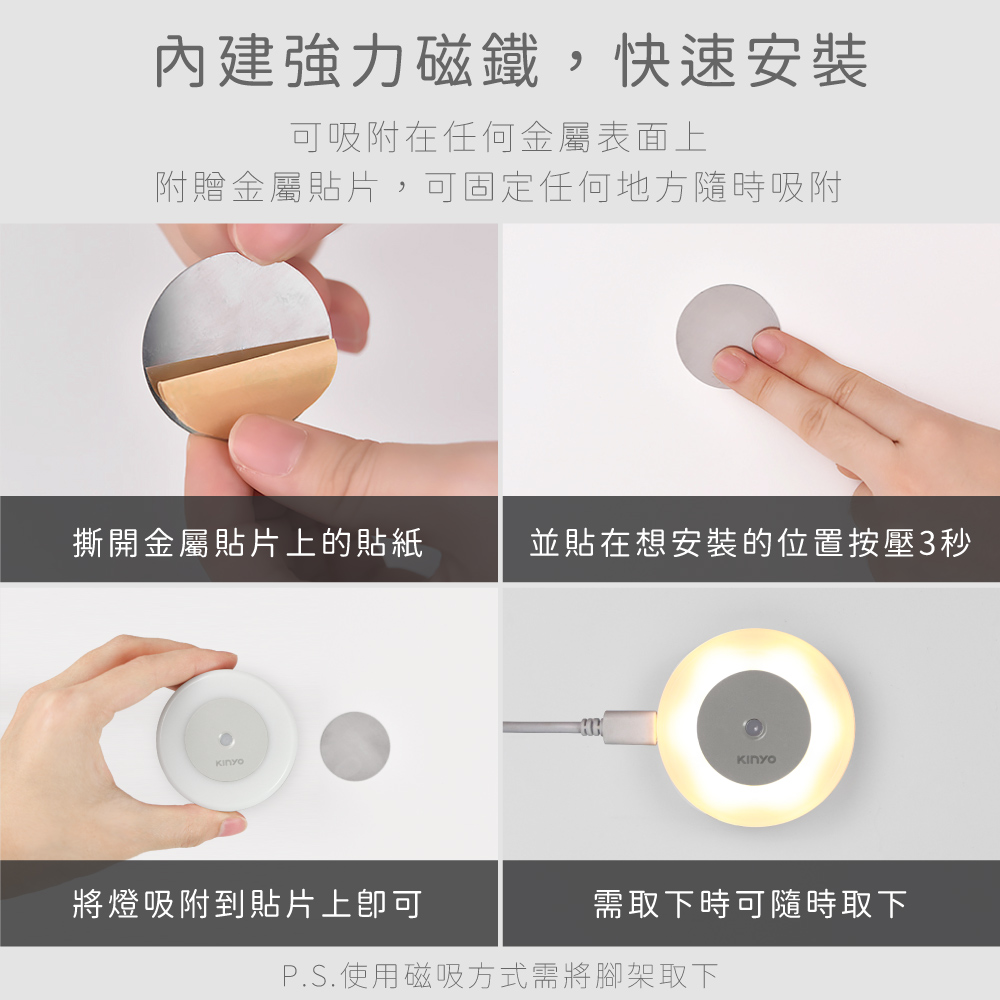 內建強力磁鐵，快速安裝

可吸附在任何金屬表面上
附贈金屬貼片，可固定任何地方隨時吸附

撕開金屬貼片上的貼紙

並貼在想安裝的位置按壓3秒

KINYO

將燈吸附到貼片上即可

KINYO

需取下時可隨時取下

P.S.使用磁吸方式需將腳架取下