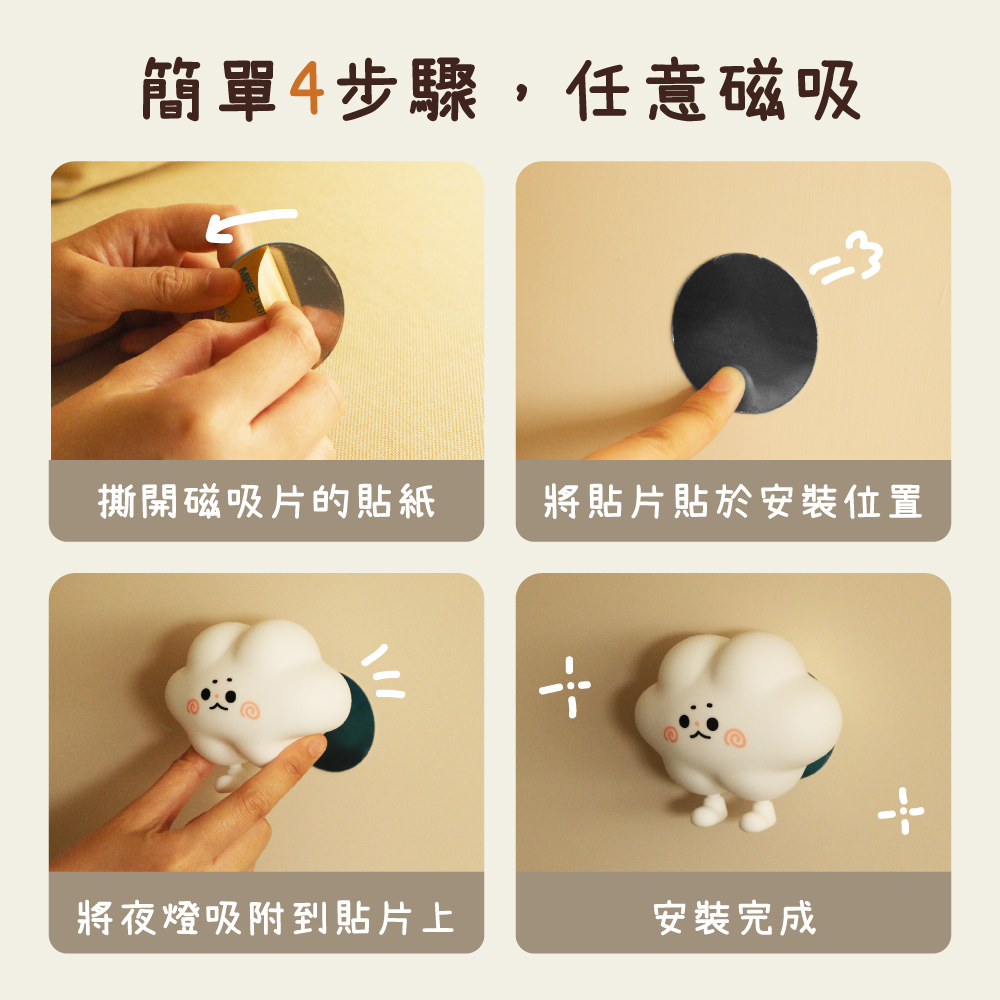 簡單4步驟，任意磁吸

撕開磁吸片的貼紙

將貼片貼於安裝位置

將夜燈吸附到貼片上

安裝完成