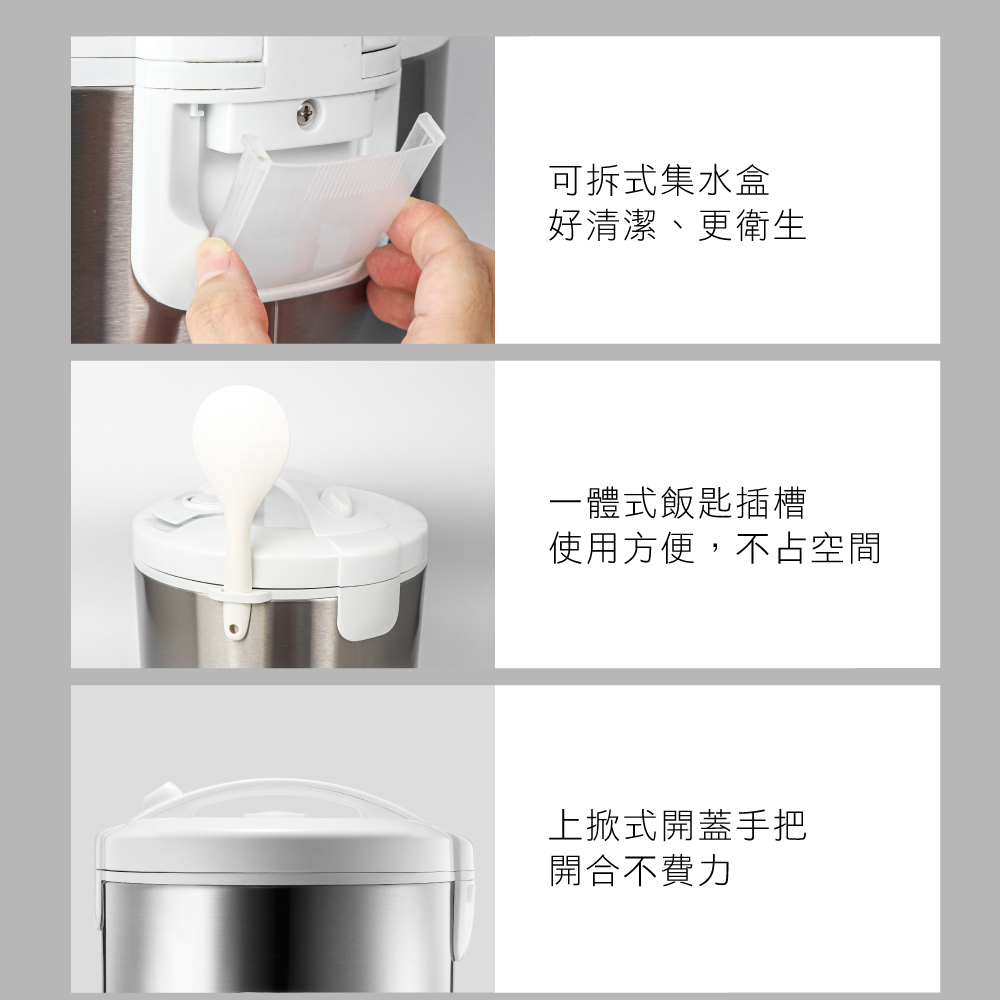 可拆式集水盒
好清潔、更衛生

一體式飯匙插槽
使用方便，不占空間

上掀式開蓋手把
開合不費力