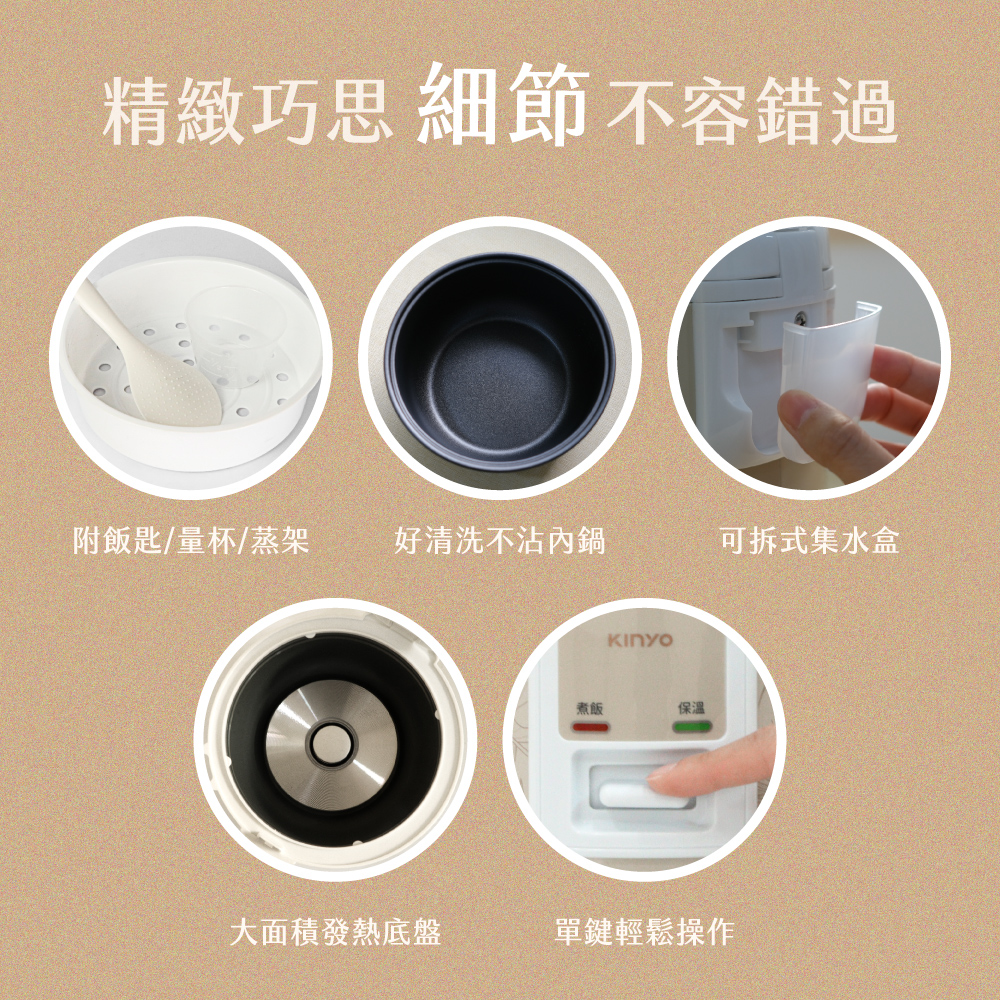 精緻巧思 細節 不容錯過

附飯匙/量杯/蒸架

好清洗不沾內鍋

可拆式集水盒

KINYO

煮飯

保溫

大面積發熱底盤

單鍵輕鬆操作