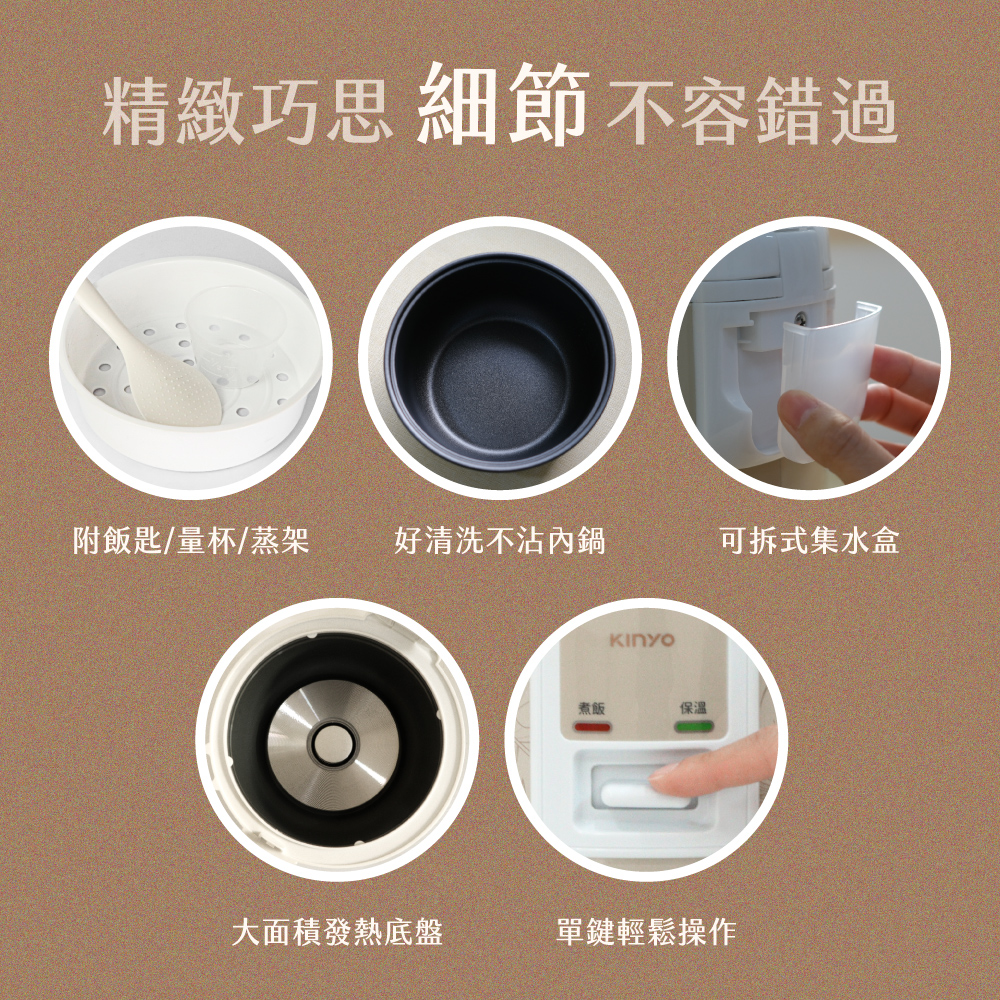 精緻巧思 細節 不容錯過

附飯匙/量杯/蒸架

好清洗不沾內鍋

可拆式集水盒

KINYO

煮飯

保溫

大面積發熱底盤

單鍵輕鬆操作