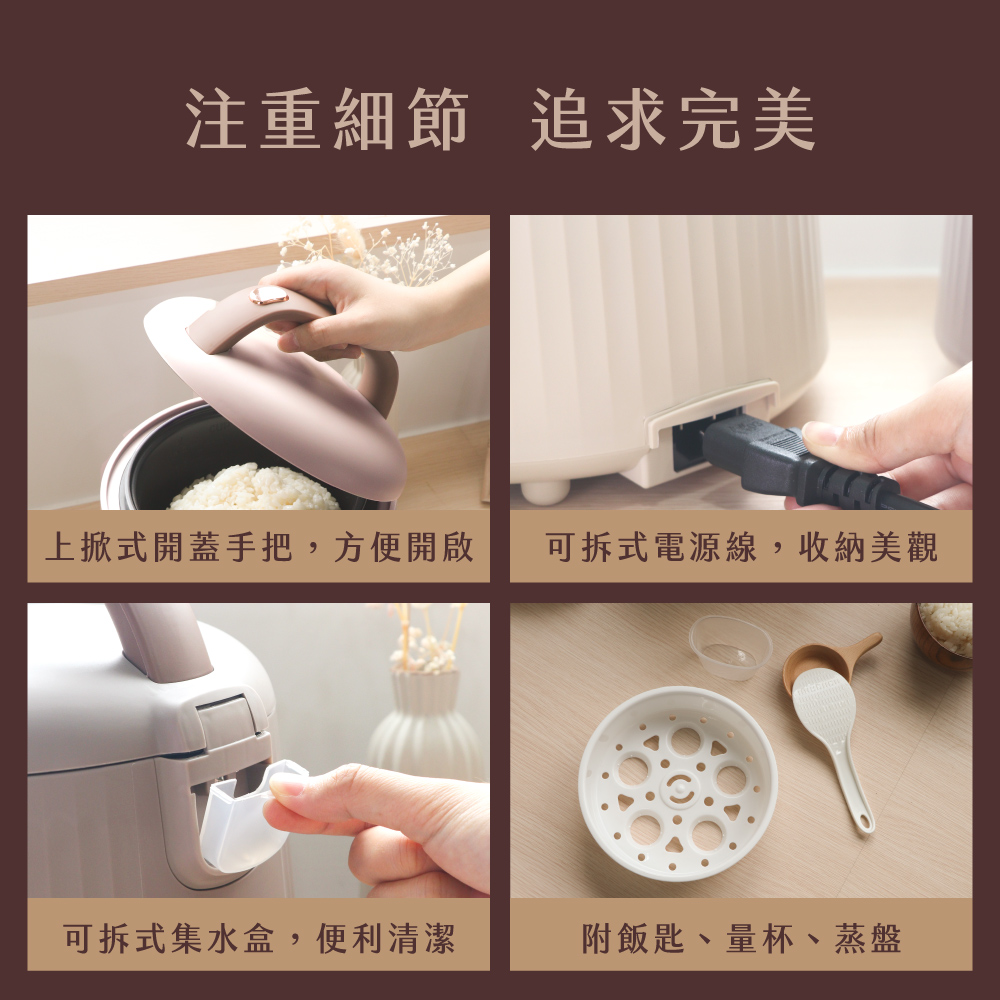 注重細節 追求完美

上掀式開蓋手把，方便開啟

可拆式電源線，收納美觀

可拆式集水盒，便利清潔

附飯匙、量杯、蒸盤