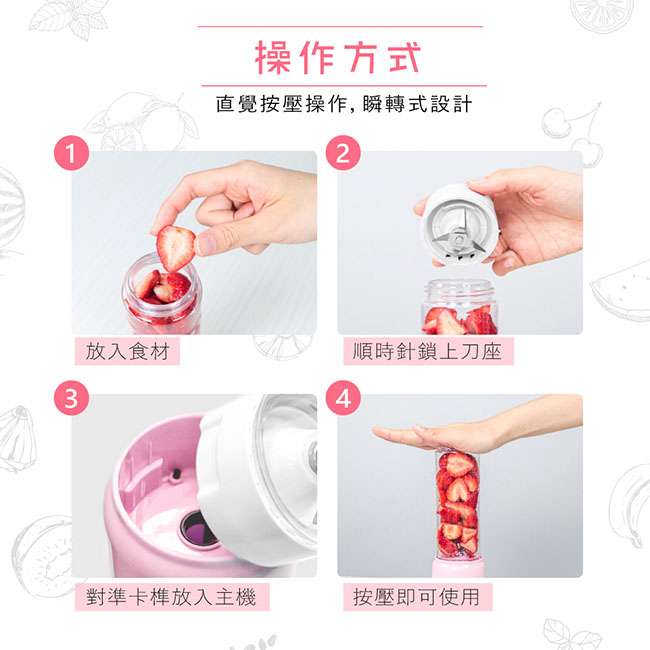 操作方式

直覺按壓操作, 瞬轉式設計

1
放入食材

2
順時針鎖上刀座

3
對準卡榫放入主機

4
按壓即可使用