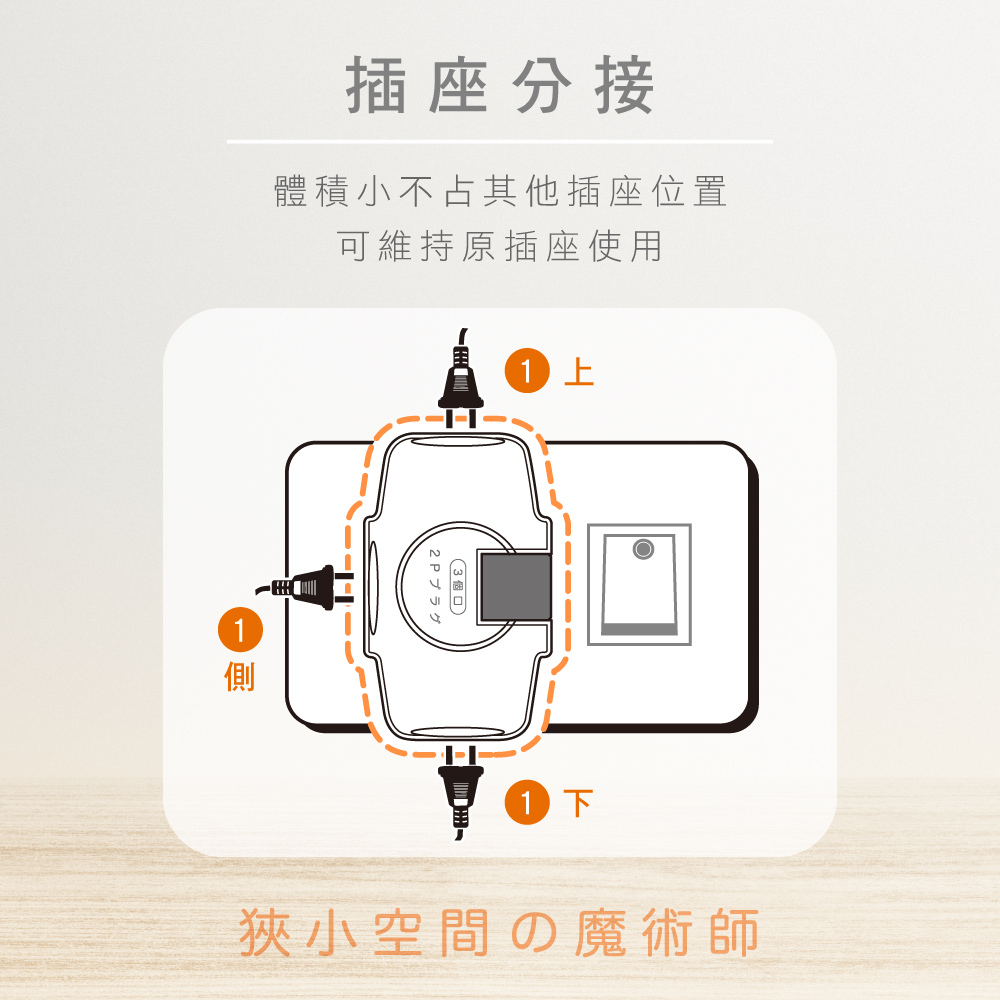 插座分接

體積小不占其他插座位置
可維持原插座使用

1 上

3個口
2Pプラグ

1
側

1 下

狹小空間の魔術師