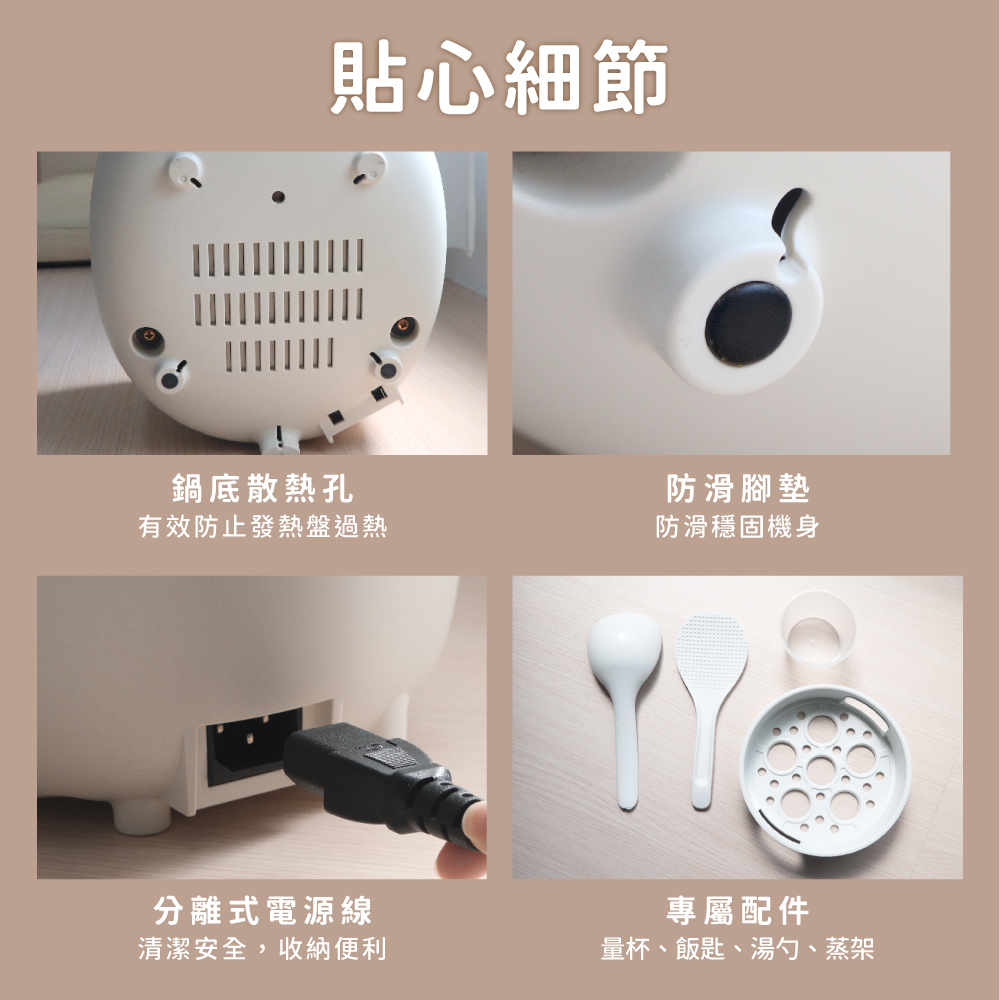 貼心細節

鍋底散熱孔
有效防止發熱盤過熱

防滑腳墊
防滑穩固機身

分離式電源線
清潔安全，收納便利

專屬配件
量杯、飯匙、湯勺、蒸架