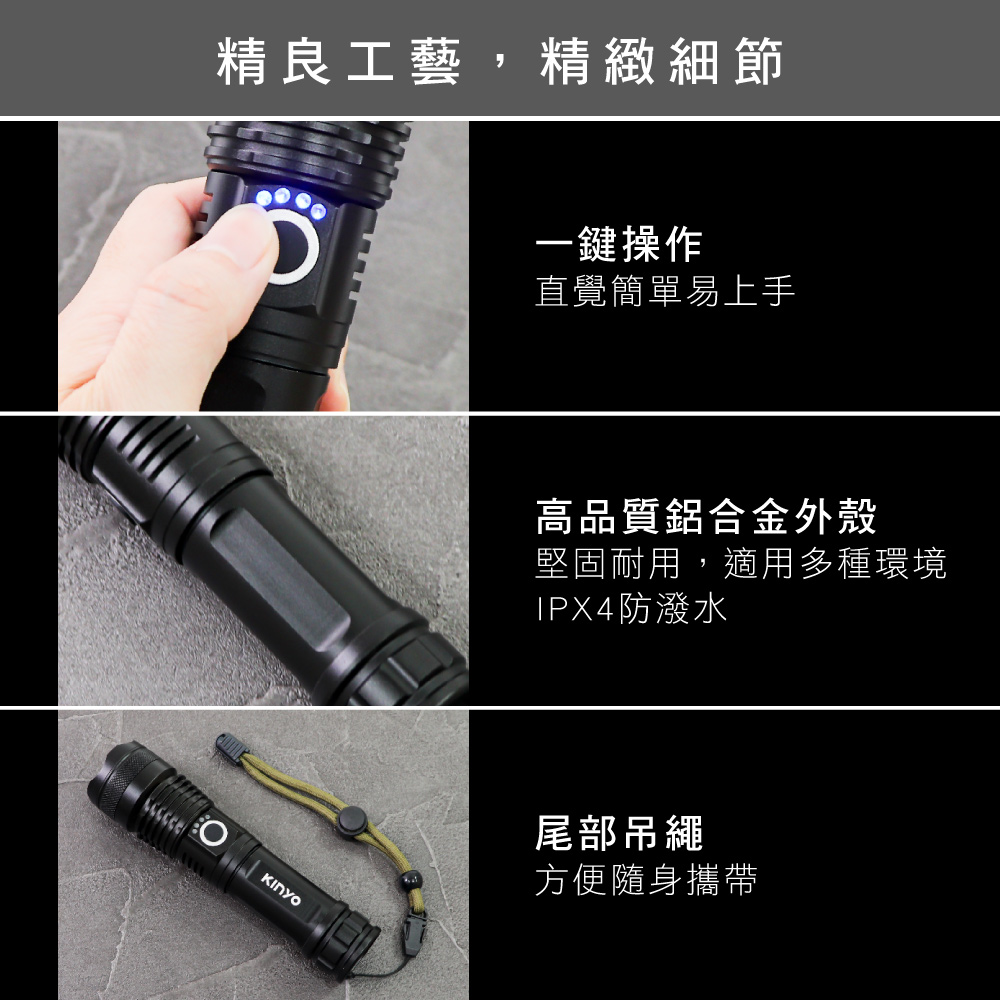 精良工藝，精緻細節

一鍵操作
直覺簡單易上手

高品質鋁合金外殼
堅固耐用，適用多種環境
IPX4防潑水

KINYO

尾部吊繩
方便隨身攜帶