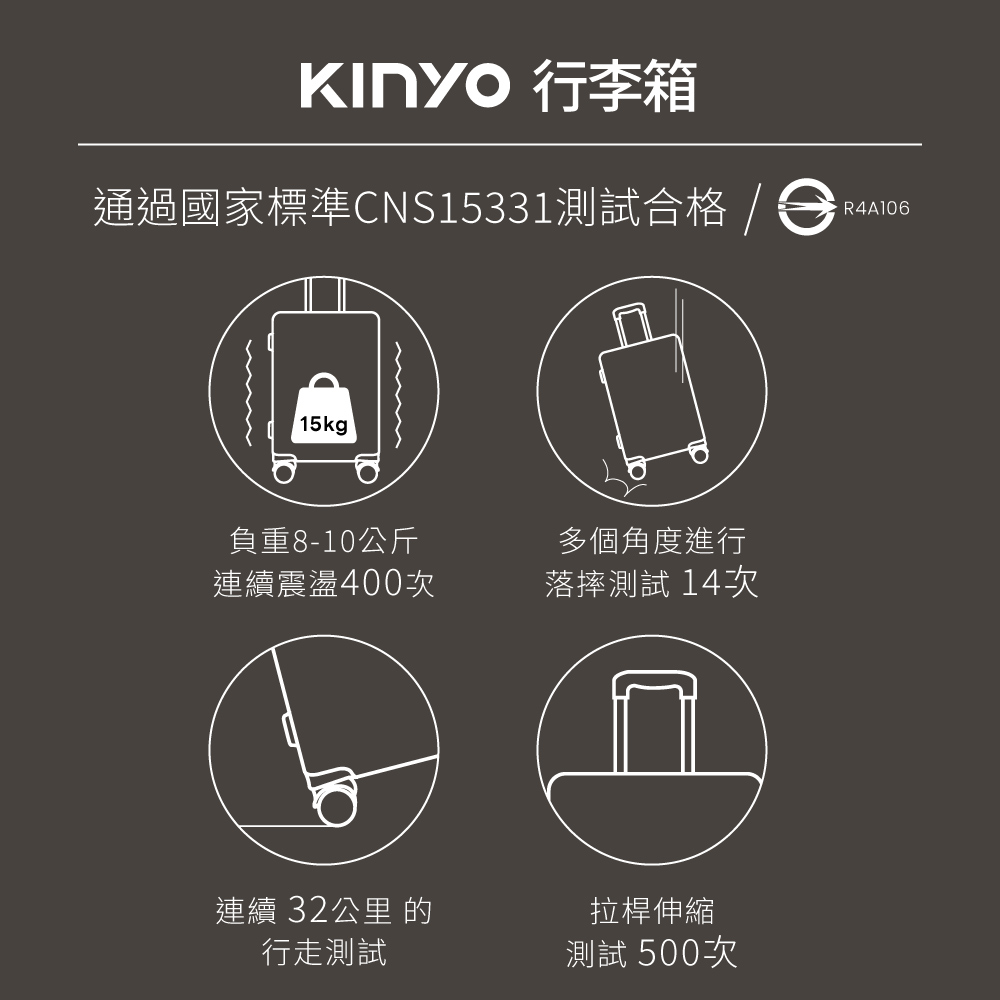 KINYO 行李箱

通過國家標準CNS15331測試合格 / R4A106

15kg

負重8-10公斤
連續震盪400次

多個角度進行
落摔測試 14次

連續 32公里 的
行走測試

拉桿伸縮
測試 500次