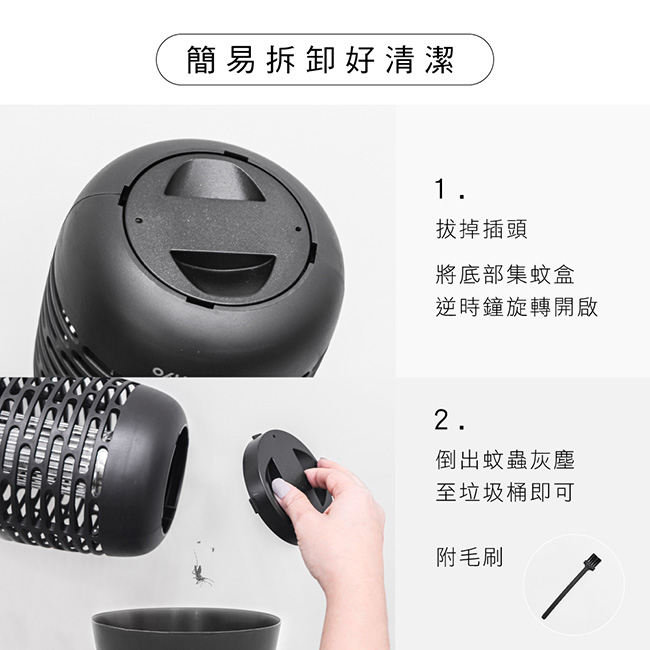 簡易拆卸好清潔

1.
拔掉插頭

將底部集蚊盒
逆時鐘旋轉開啟

2.
倒出蚊蟲灰塵
至垃圾桶即可

附毛刷