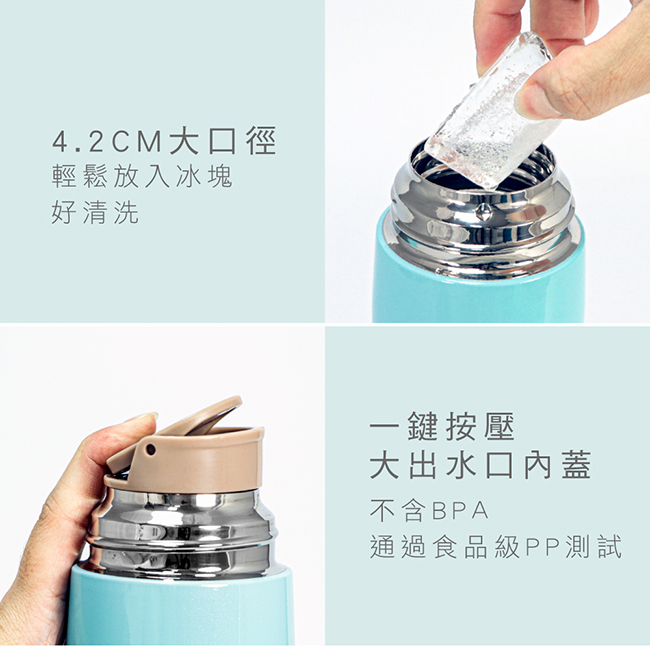 4.2CM大口徑
輕鬆放入冰塊
好清洗

一鍵按壓
大出水口內蓋
不含BPA
通過食品級PP測試