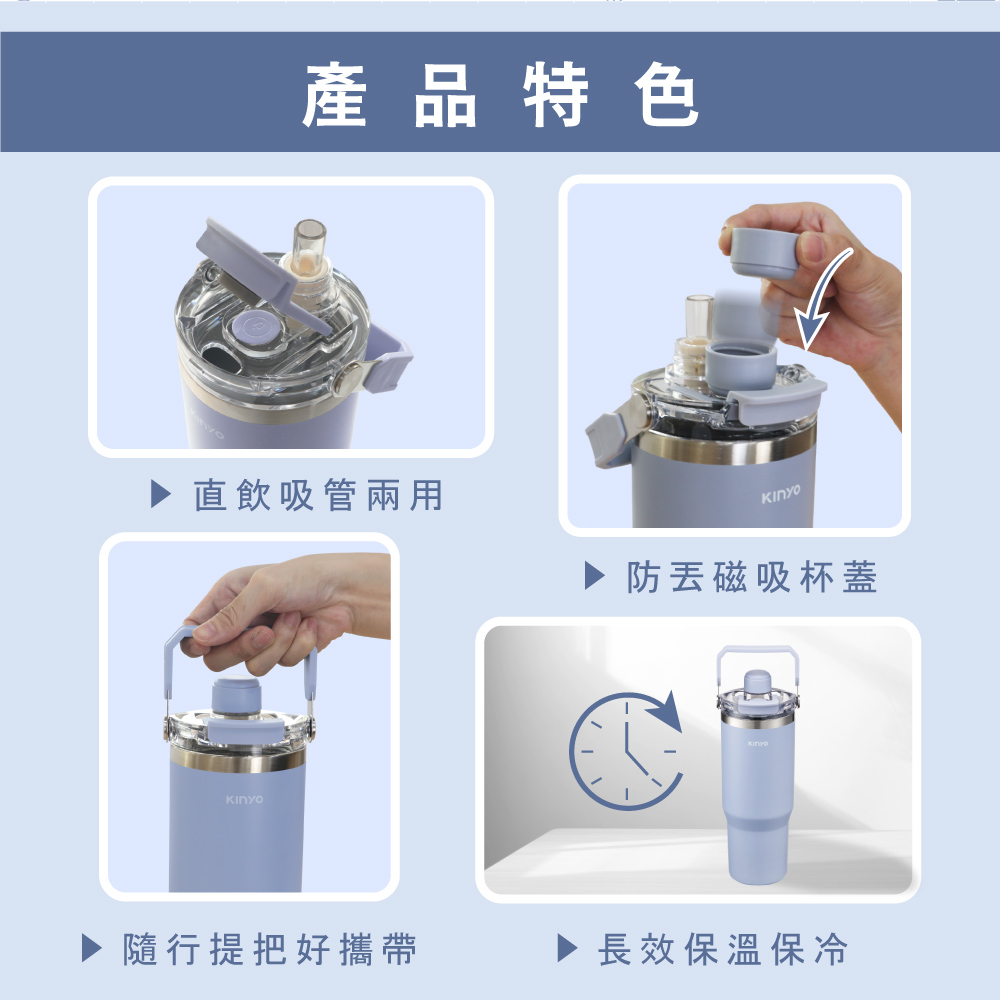 產品特色

▶ 直飲吸管兩用

KINYO

▶ 防丟磁吸杯蓋

KINYO

▶ 隨行提把好攜帶

▶ 長效保溫保冷