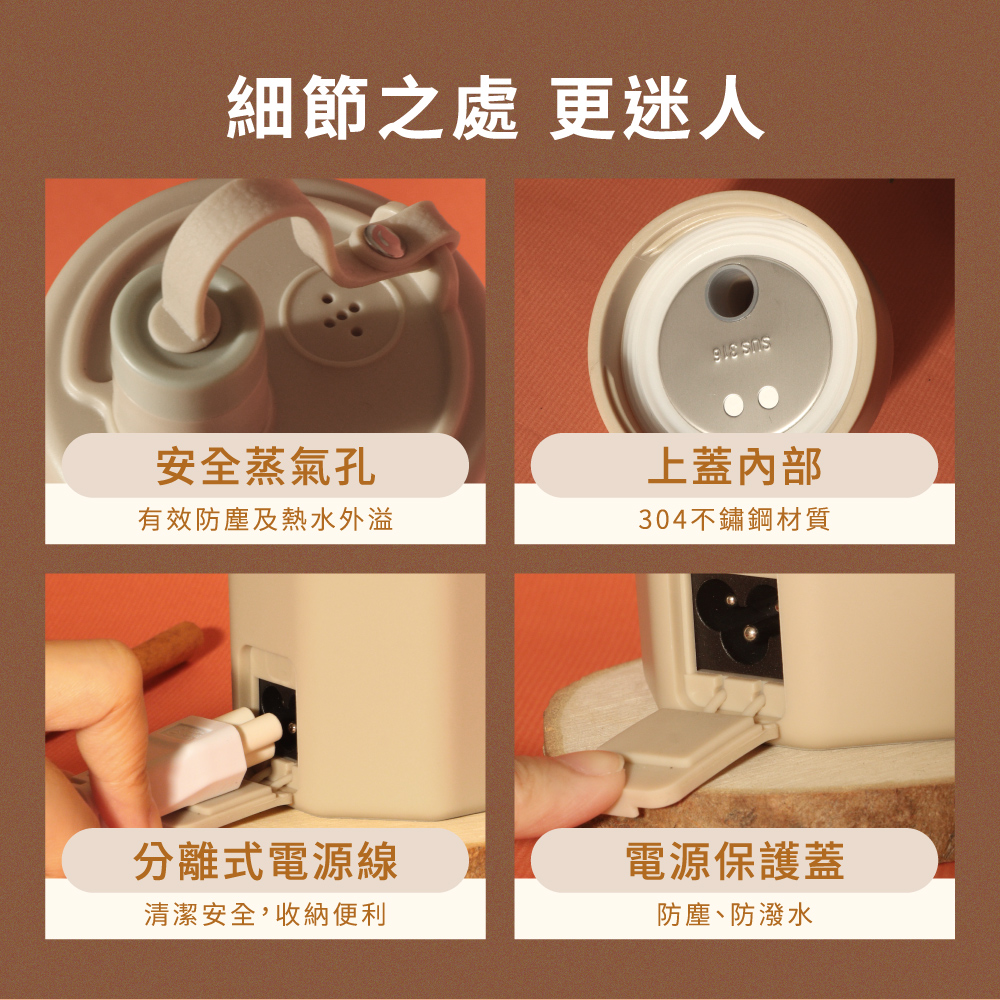 細節之處 更迷人

安全蒸氣孔

有效防塵及熱水外溢

SUS316

上蓋內部

304不鏽鋼材質

分離式電源線

清潔安全，收納便利

電源保護蓋

防塵、防潑水