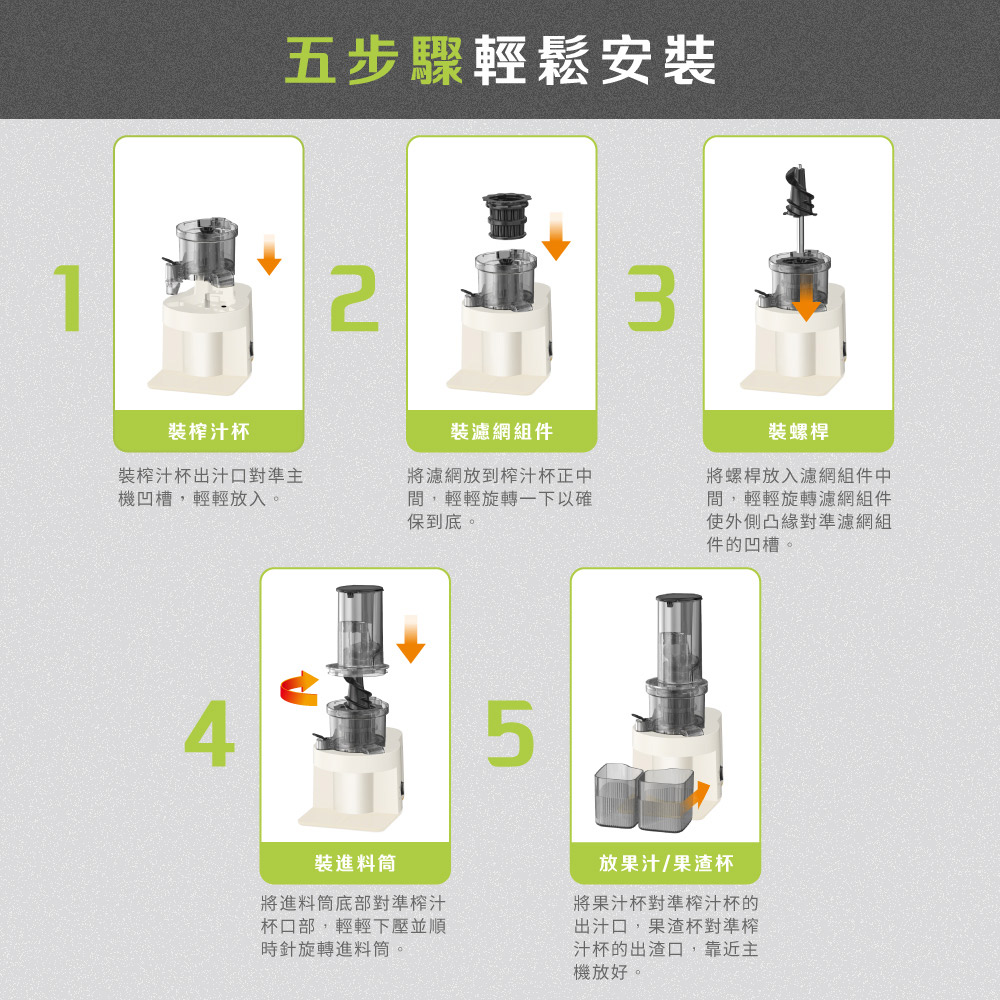 五步驟輕鬆安裝

1

裝榨汁杯

裝榨汁杯出汁口對準主機凹槽，輕輕放入。

2

裝濾網組件

將濾網放到榨汁杯正中間，輕輕旋轉一下以確保到底。

3

裝螺桿

將螺桿放入濾網組件中間，輕輕旋轉濾網組件使外側凸緣對準濾網組件的凹槽。

4

裝進料筒

將進料筒底部對準榨汁杯口部，輕輕下壓並順時針旋轉進料筒。

5

放果汁/果渣杯

將果汁杯對準榨汁杯的出汁口，果渣杯對準榨汁杯的出渣口，靠近主機放好。