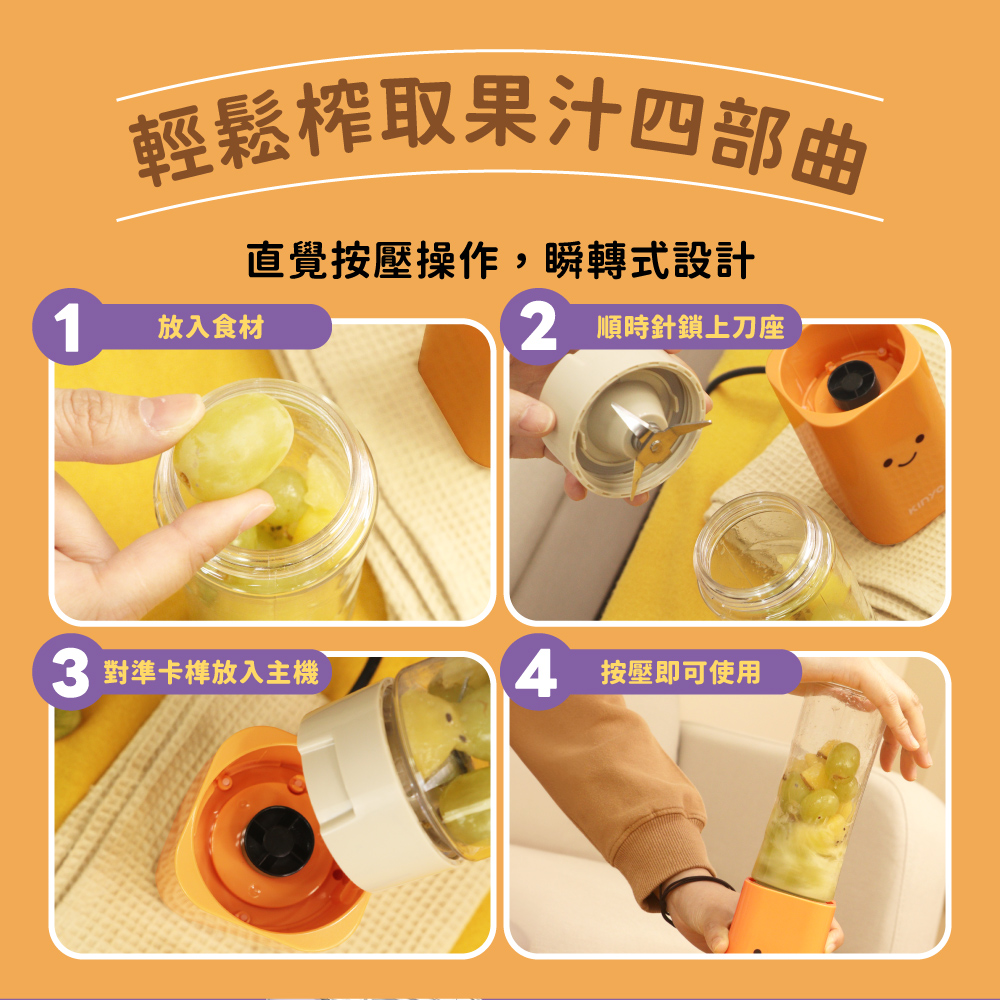 輕鬆榨取果汁四部曲

直覺按壓操作，瞬轉式設計

1 放入食材

2 順時針鎖上刀座

KINYO

3 對準卡榫放入主機

4 按壓即可使用