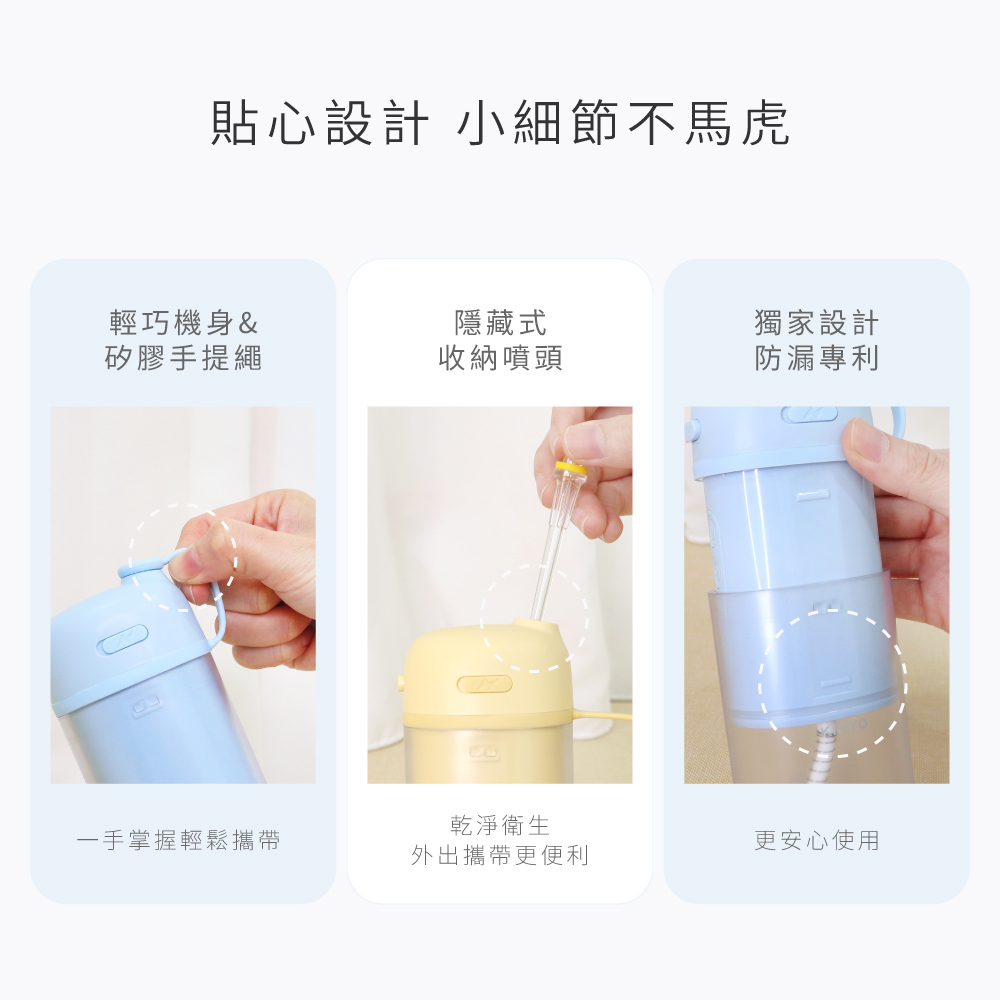 貼心設計 小細節不馬虎

輕巧機身&
矽膠手提繩

一手掌握輕鬆攜帶

隱藏式
收納噴頭

乾淨衛生
外出攜帶更便利

獨家設計
防漏專利

更安心使用