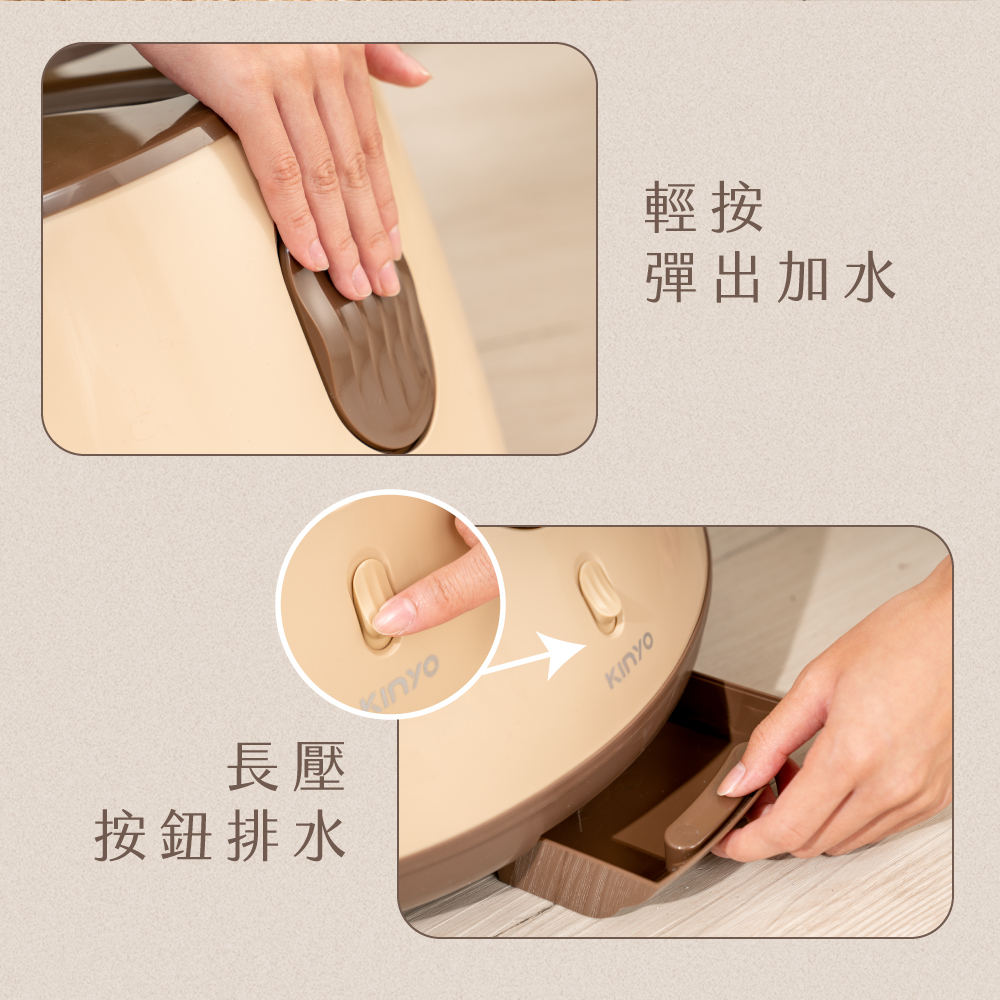 輕按
彈出加水

KINYO

KINYO

長壓
按鈕排水