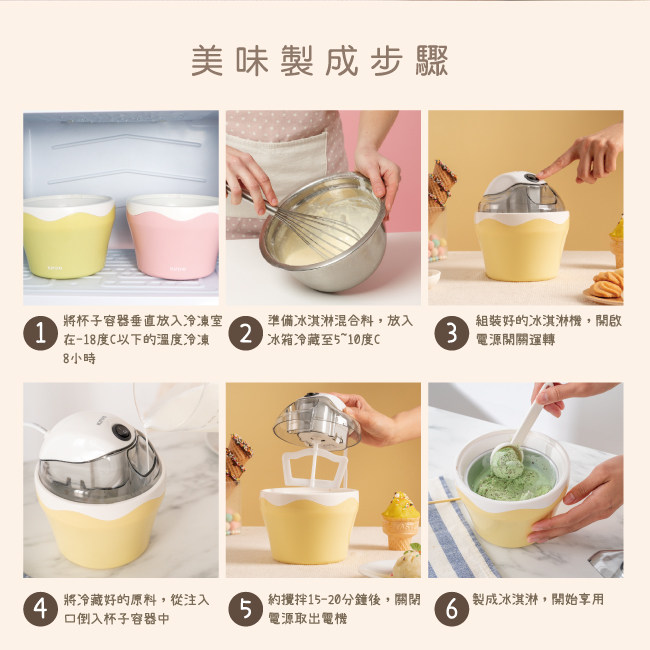 美味製成步驟

1 將杯子容器垂直放入冷凍室在-18度C以下的溫度冷凍8小時

2 準備冰淇淋混合料，放入冰箱冷藏至5~10度C

3 組裝好的冰淇淋機，開啟電源開關運轉

4 將冷藏好的原料，從注入口倒入杯子容器中

5 約攪拌15-20分鐘後，關閉電源取出電機

6 製成冰淇淋，開始享用