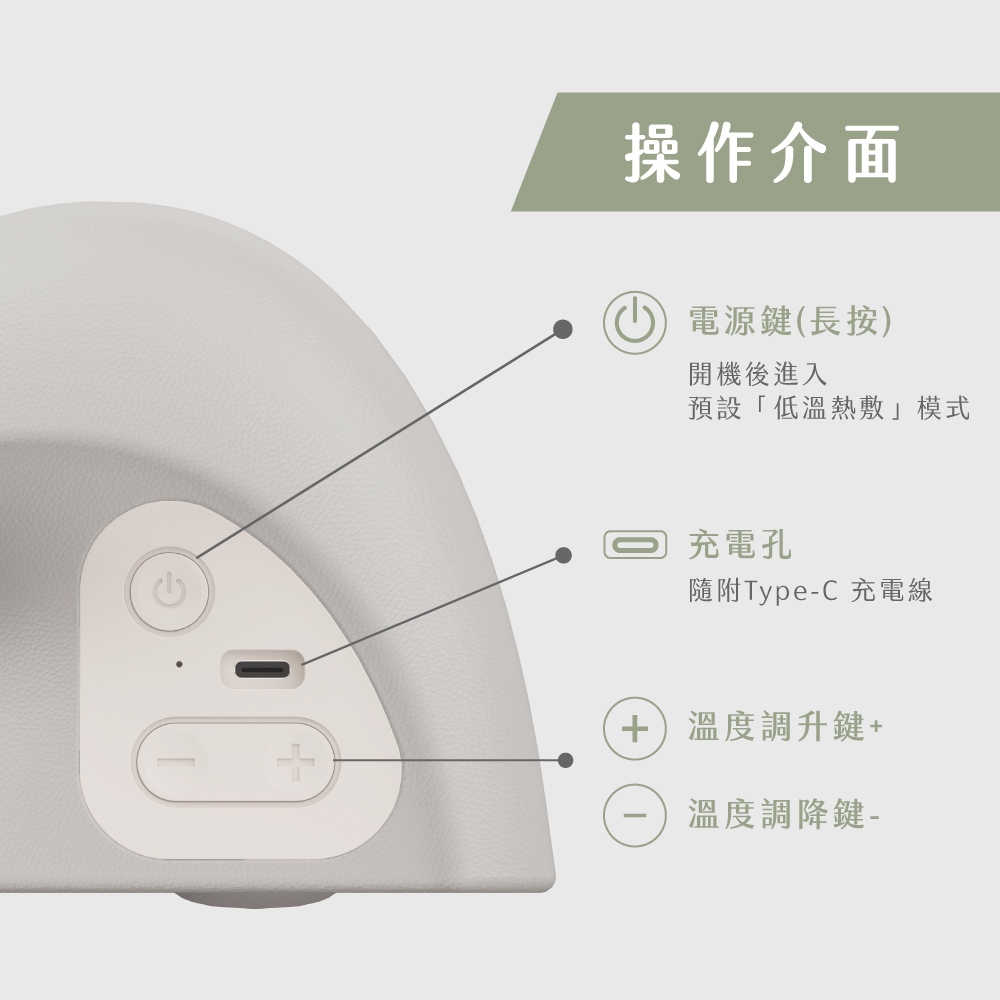 操作介面

電源鍵(長按)
開機後進入
預設「低溫熱敷」模式

充電孔
隨附Type-C 充電線

溫度調升鍵+

溫度調降鍵-