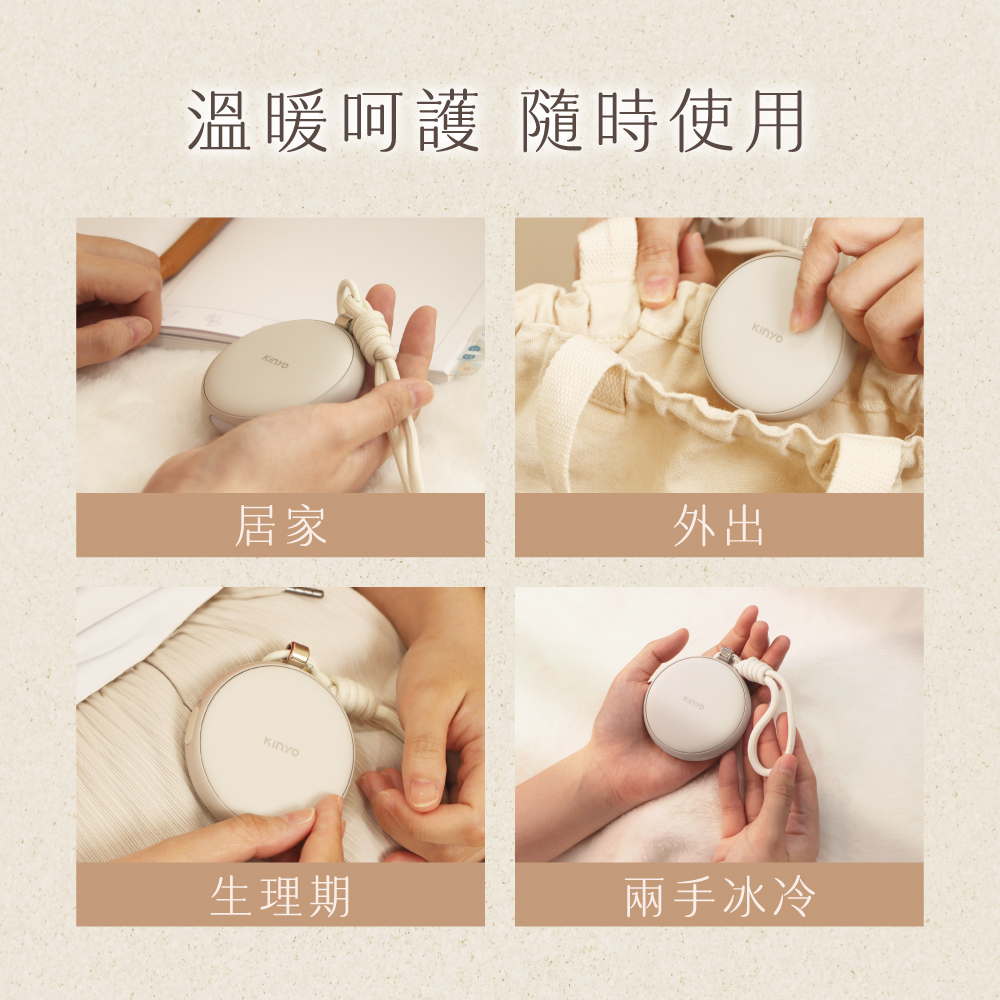 溫暖呵護 隨時使用

KINYO

居家

KINYO

外出

KINYO

生理期

KINYO

兩手冰冷