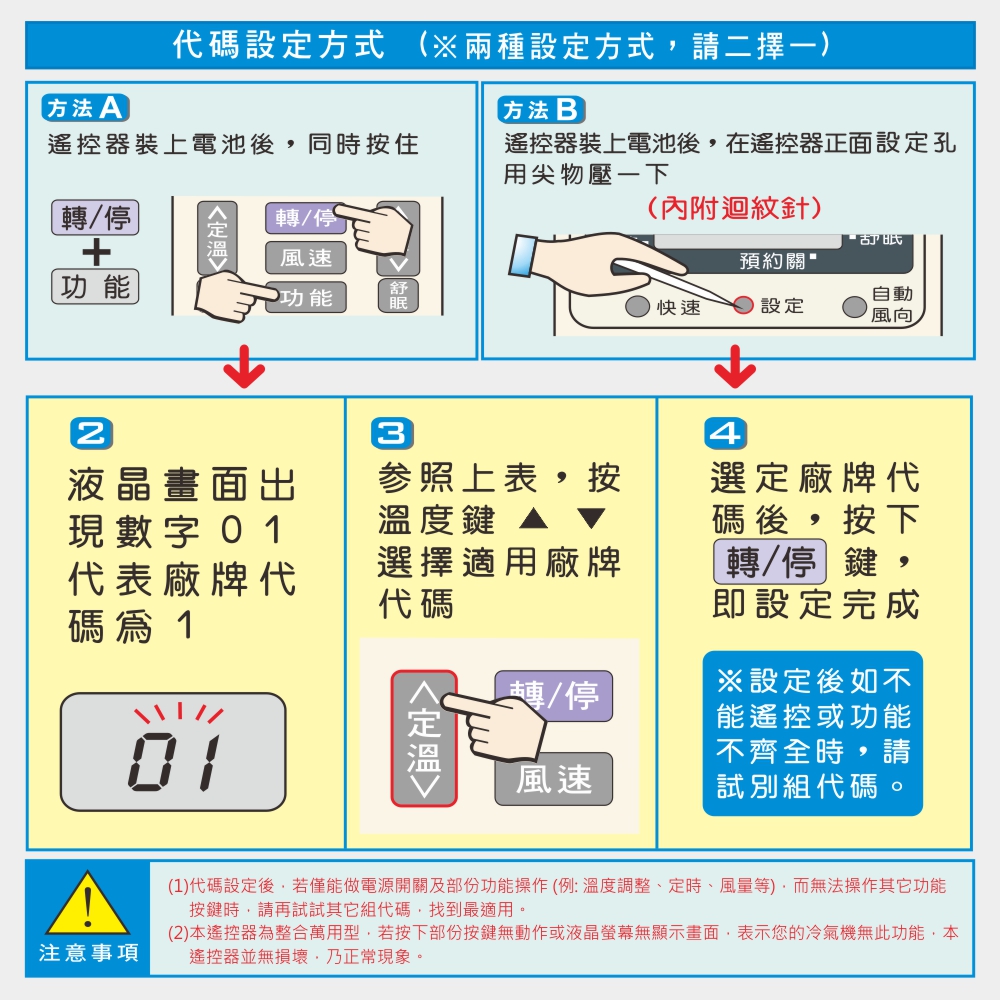 代碼設定方式 (※兩種設定方式，請二擇一)

方法A
遙控器裝上電池後，同時按住

轉/停
+
功能

定溫
轉/停
風速
功能
舒眠

方法B
遙控器裝上電池後，在遙控器正面設定孔用尖物壓一下
(內附迴紋針)

舒眠
預約關
快速
設定
自動風向

2
液晶畫面出現數字 01 代表廠牌代碼為 1

01

3
參照上表，按溫度鍵 ▲ ▼ 選擇適用廠牌代碼

定溫
轉/停
風速

4
選定廠牌代碼後，按下 轉/停 鍵，即設定完成

※設定後如不能遙控或功能不齊全時，請試別組代碼。

注意事項
(1)代碼設定後，若僅能做電源開關及部份功能操作 (例: 溫度調整、定時、風量等)，而無法操作其它功能按鍵時，請再試試其它組代碼，找到最適用。
(2)本遙控器為整合萬用型，若按下部份按鍵無動作或液晶螢幕無顯示畫面，表示您的冷氣機無此功能，本遙控器並無損壞，乃正常現象。