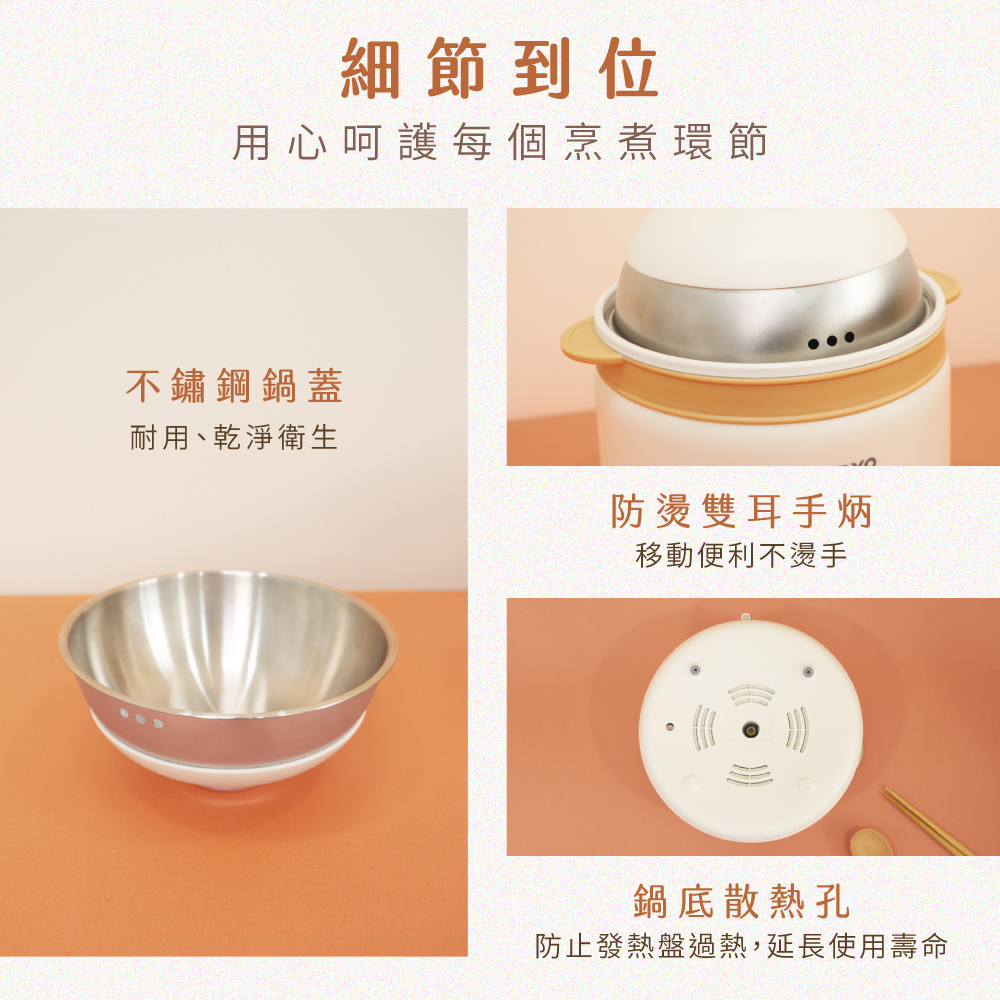 細節到位
用心呵護每個烹煮環節

不鏽鋼鍋蓋
耐用、乾淨衛生

防燙雙耳手柄
移動便利不燙手

鍋底散熱孔
防止發熱盤過熱，延長使用壽命