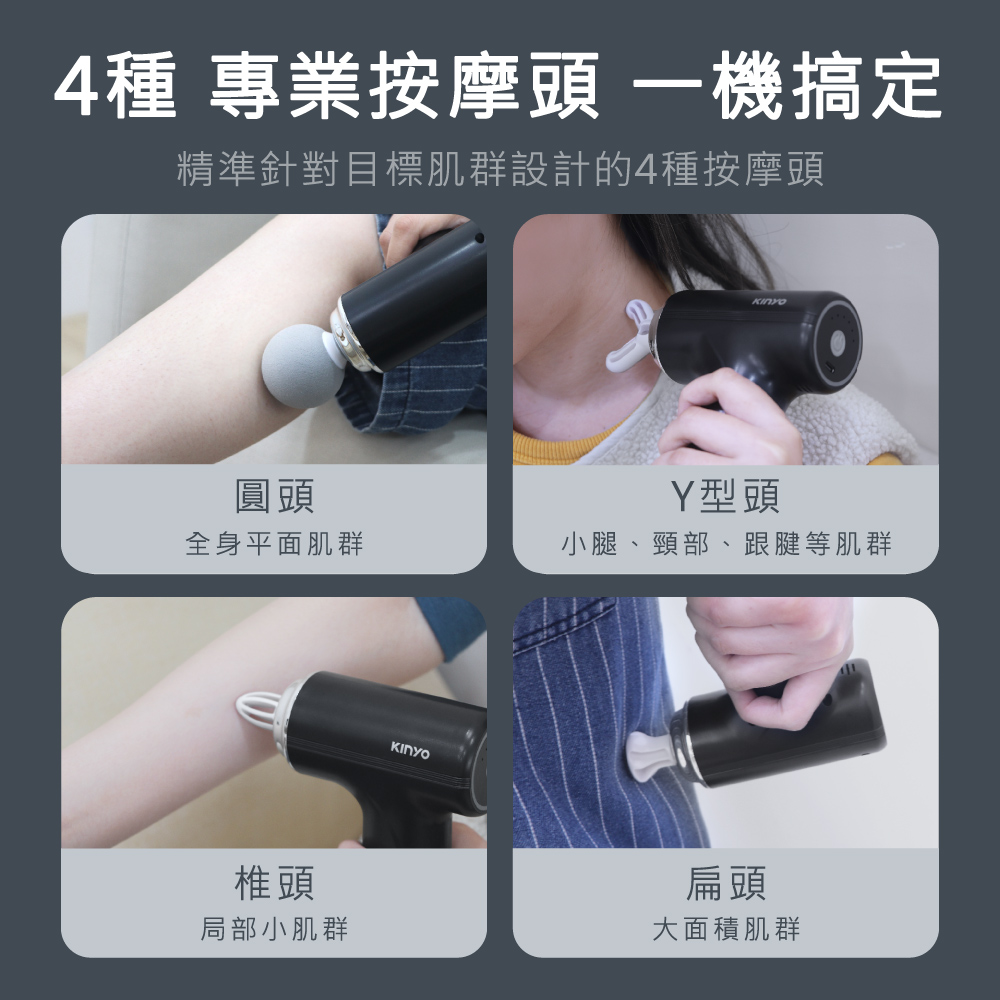 4種 專業按摩頭 一機搞定

精準針對目標肌群設計的4種按摩頭

KINYO

圓頭
全身平面肌群

Y型頭
小腿、頸部、跟腱等肌群

KINYO

椎頭
局部小肌群

扁頭
大面積肌群