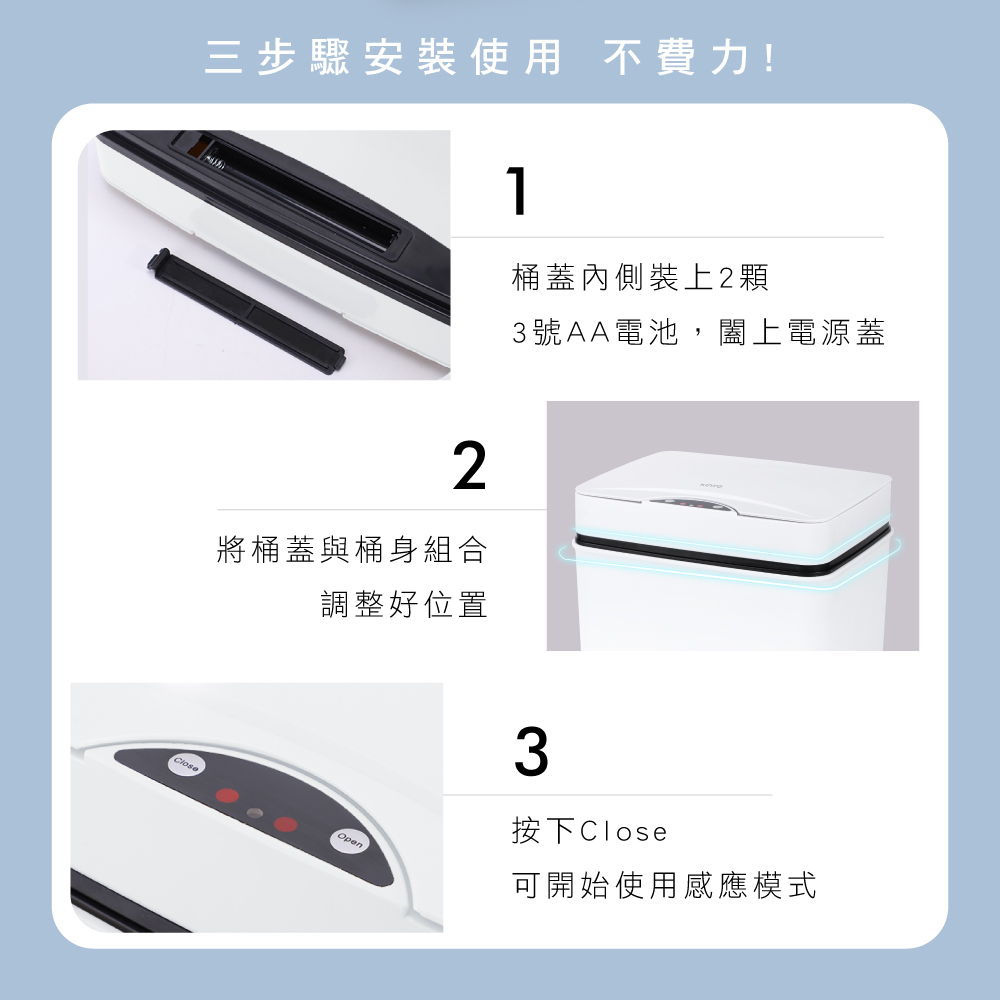 三步驟安裝使用 不費力!

1

桶蓋內側裝上2顆
3號AA電池，闔上電源蓋

2

將桶蓋與桶身組合
調整好位置

Close
Open

3

按下Close
可開始使用感應模式