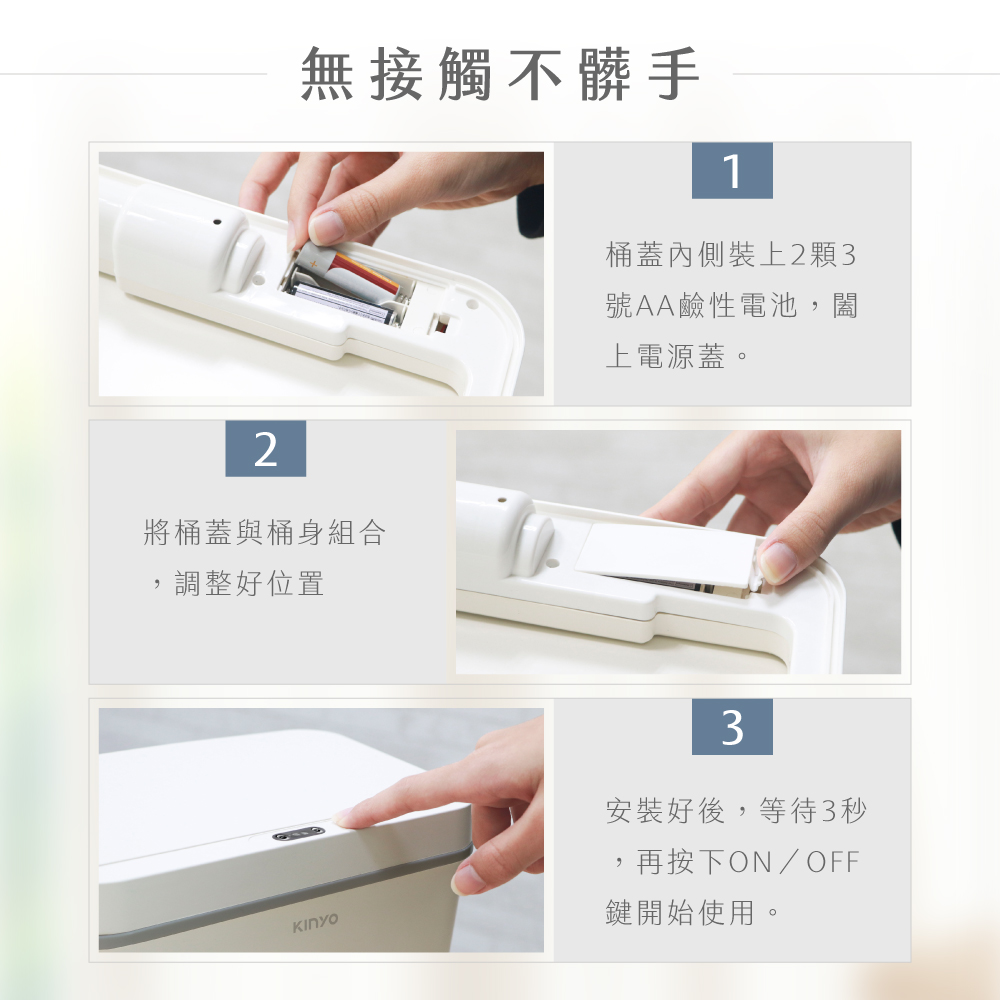 無接觸不髒手

1

桶蓋內側裝上2顆3號AA鹼性電池，闔上電源蓋。

2

將桶蓋與桶身組合，調整好位置

3

安裝好後，等待3秒，再按下ON／OFF鍵開始使用。

KINYO