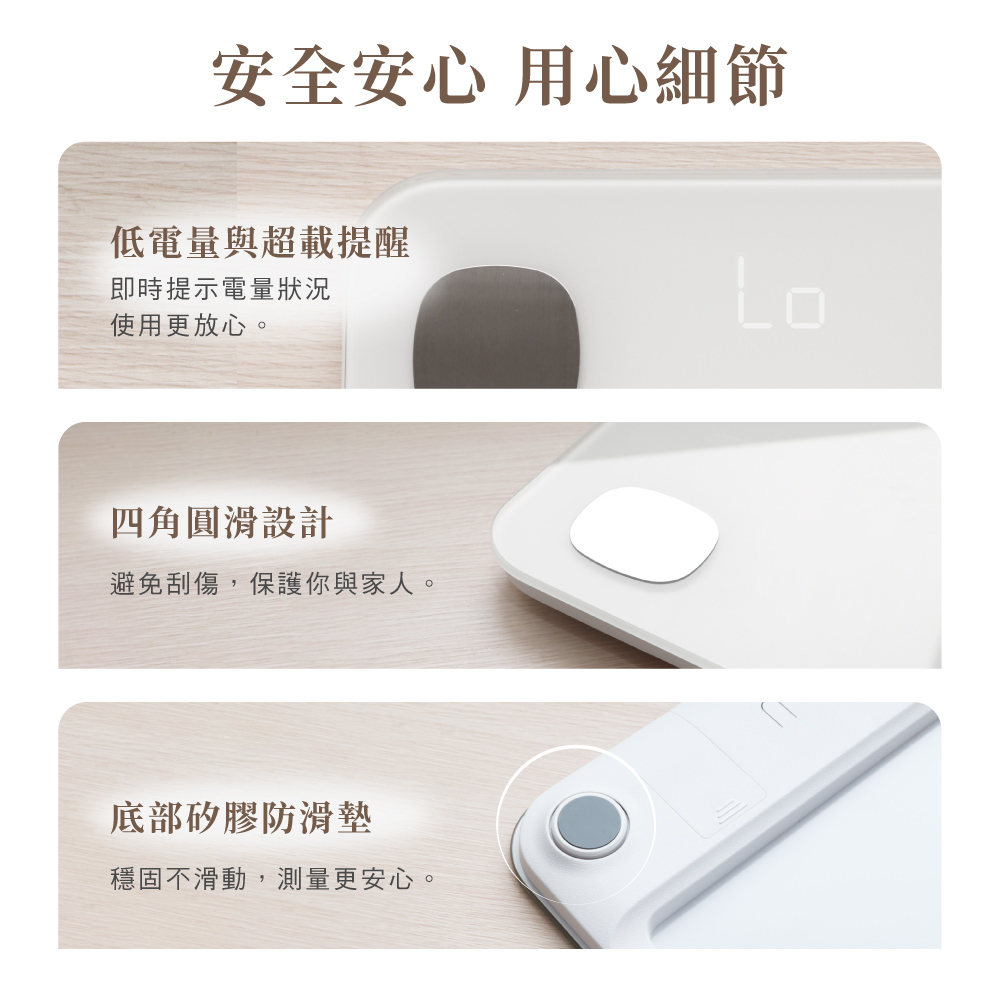 安全安心 用心細節

低電量與超載提醒

即時提示電量狀況
使用更放心。

Lo

四角圓滑設計

避免刮傷，保護你與家人。

底部矽膠防滑墊

穩固不滑動，測量更安心。