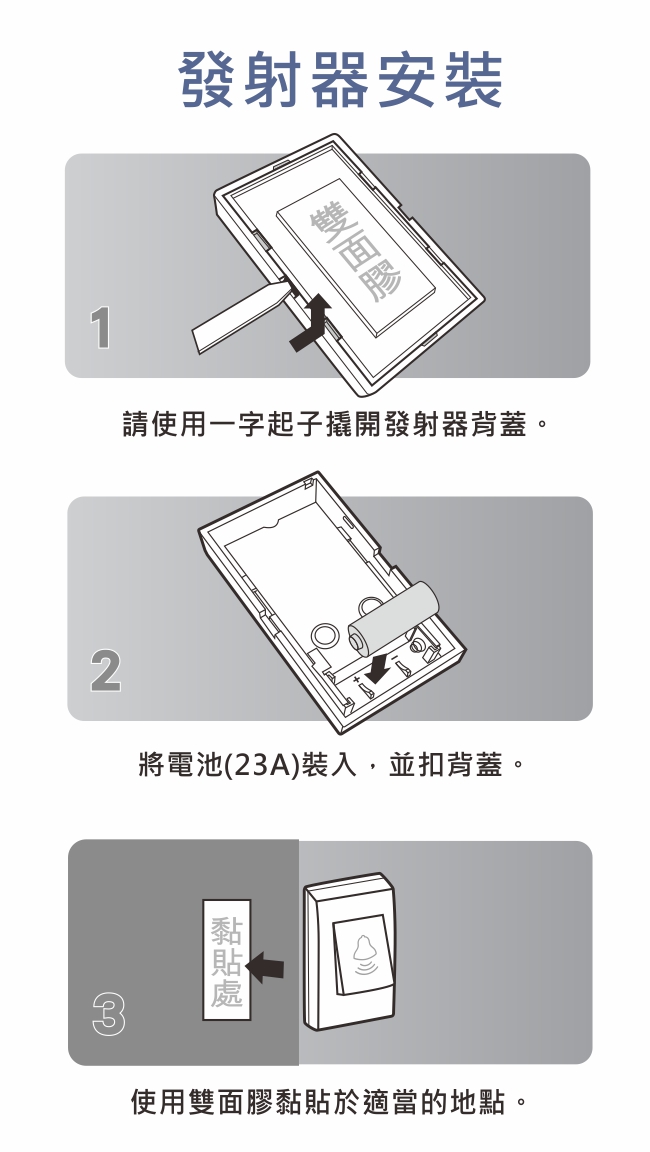 發射器安裝

雙面膠

1

請使用一字起子撬開發射器背蓋。

+

2

將電池(23A)裝入，並扣背蓋。

黏貼處

3

使用雙面膠黏貼於適當的地點。