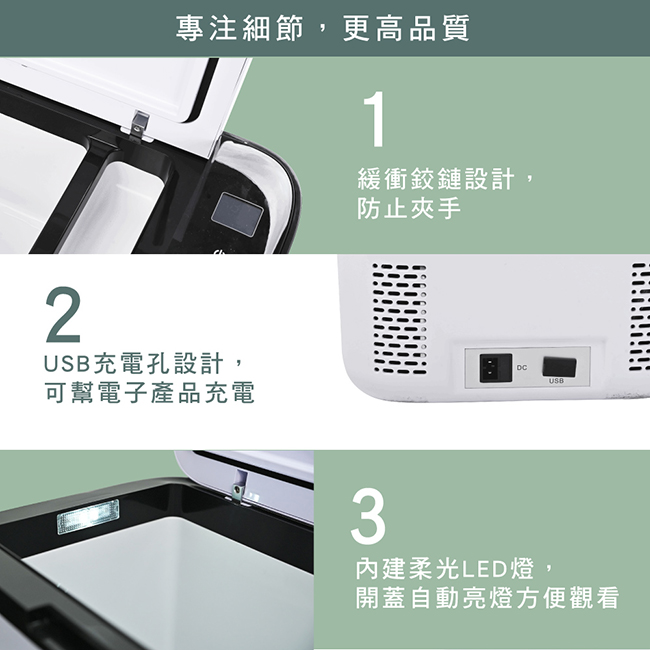 專注細節，更高品質

1

緩衝鉸鏈設計，
防止夾手

2

USB充電孔設計，
可幫電子產品充電

DC

USB

3

內建柔光LED燈，
開蓋自動亮燈方便觀看