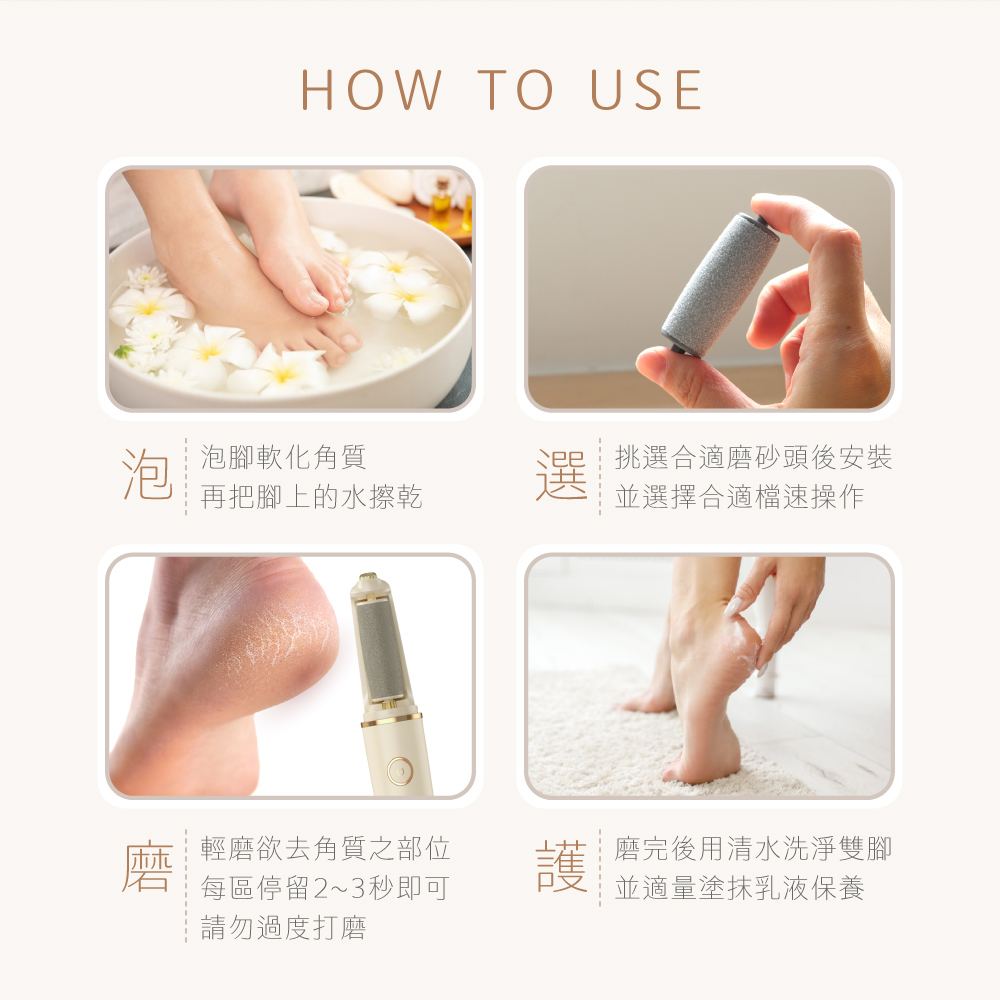 HOW TO USE

泡
泡腳軟化角質
再把腳上的水擦乾

選
挑選合適磨砂頭後安裝
並選擇合適檔速操作

磨
輕磨欲去角質之部位
每區停留2~3秒即可
請勿過度打磨

護
磨完後用清水洗淨雙腳
並適量塗抹乳液保養