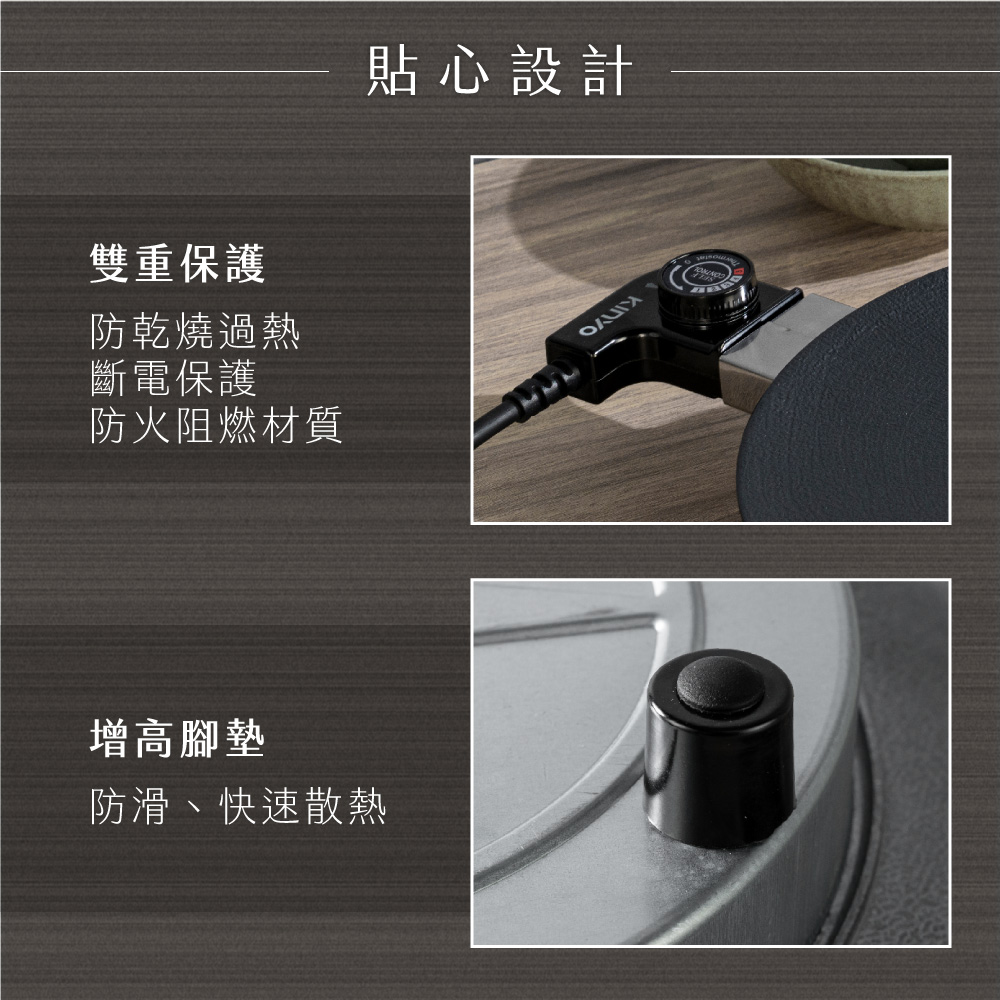 貼心設計

雙重保護

防乾燒過熱
斷電保護
防火阻燃材質

KINYO

增高腳墊

防滑、快速散熱