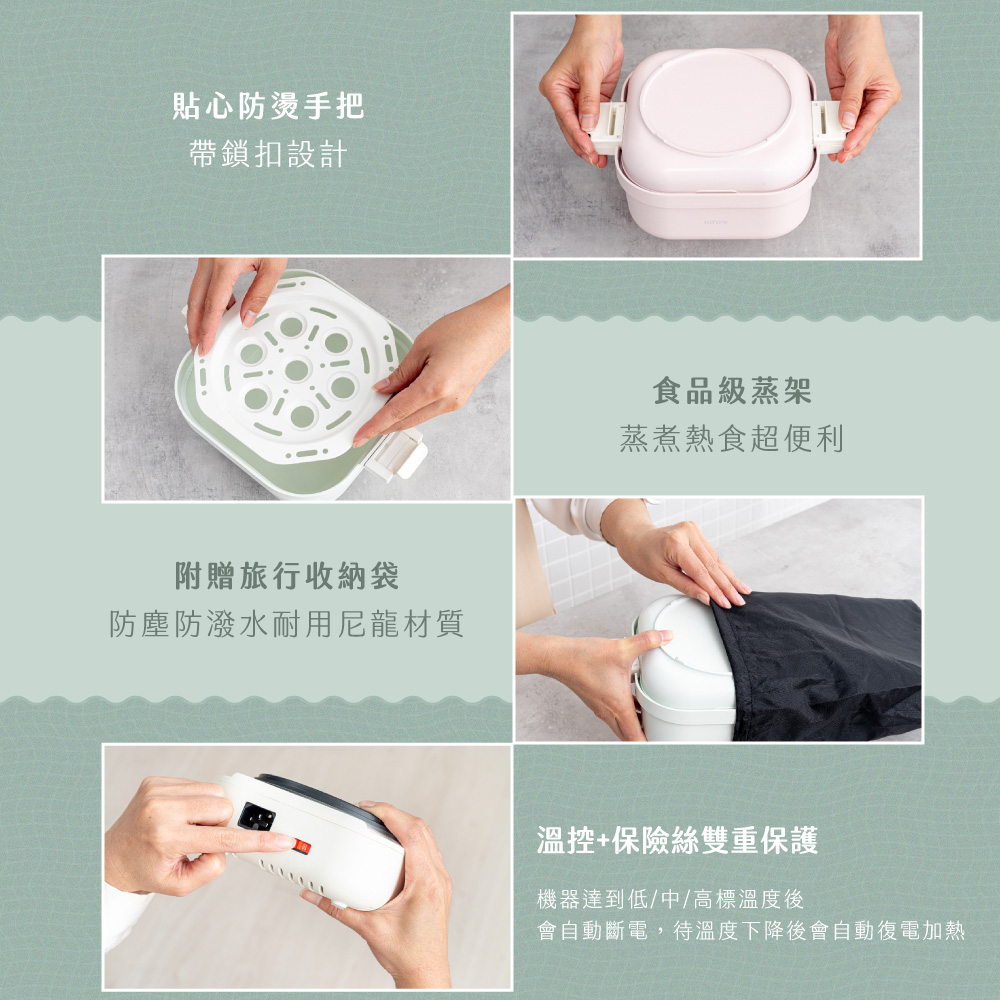 貼心防燙手把
帶鎖扣設計

食品級蒸架
蒸煮熱食超便利

附贈旅行收納袋
防塵防潑水耐用尼龍材質

溫控+保險絲雙重保護

機器達到低/中/高標溫度後
會自動斷電，待溫度下降後會自動復電加熱