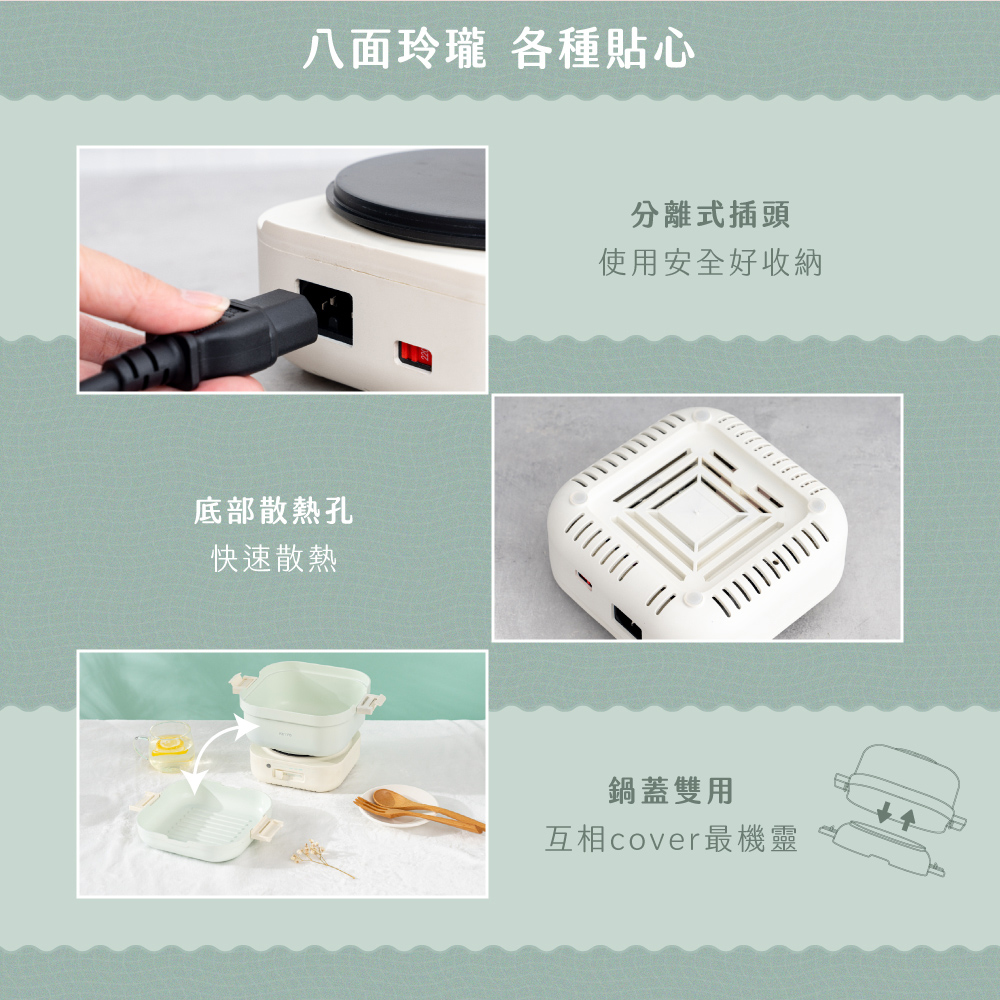 八面玲瓏 各種貼心

分離式插頭
使用安全好收納

底部散熱孔
快速散熱

鍋蓋雙用
互相cover最機靈