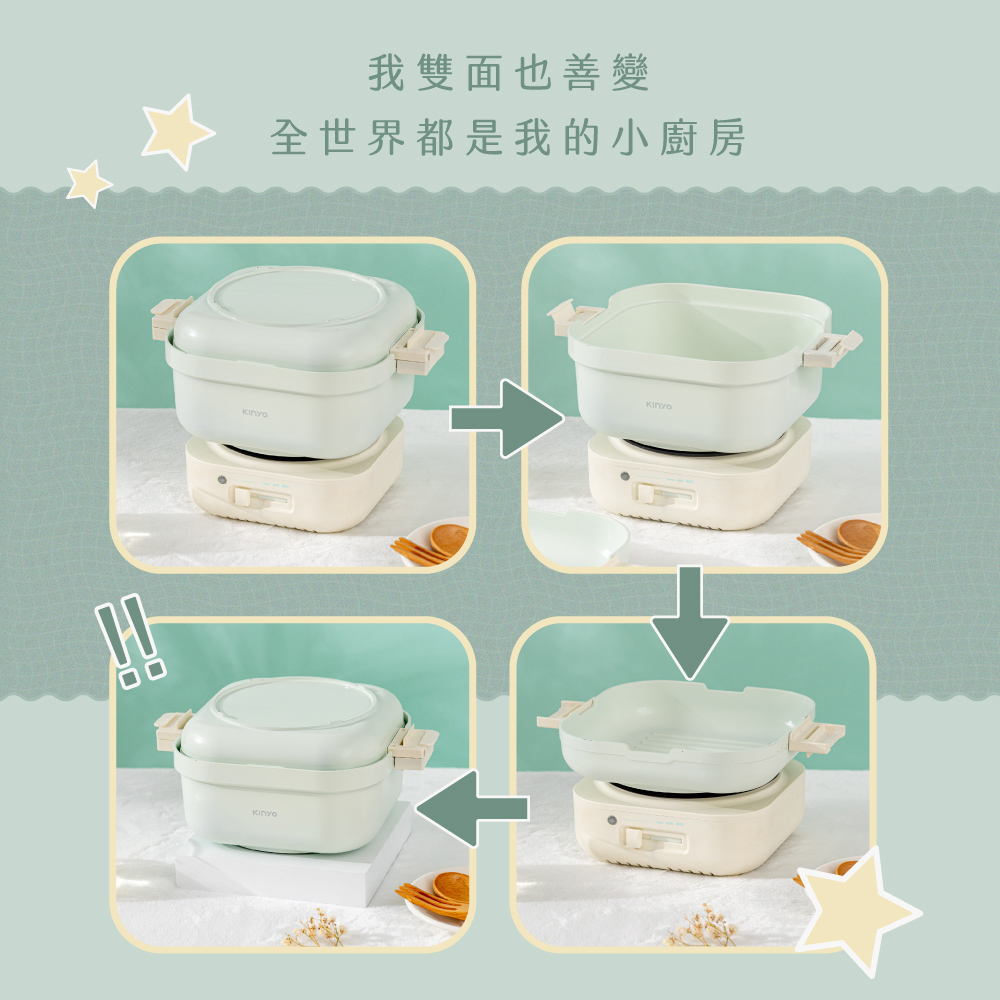 我雙面也善變
全世界都是我的小廚房

KINYO

KINYO

!!

KINYO