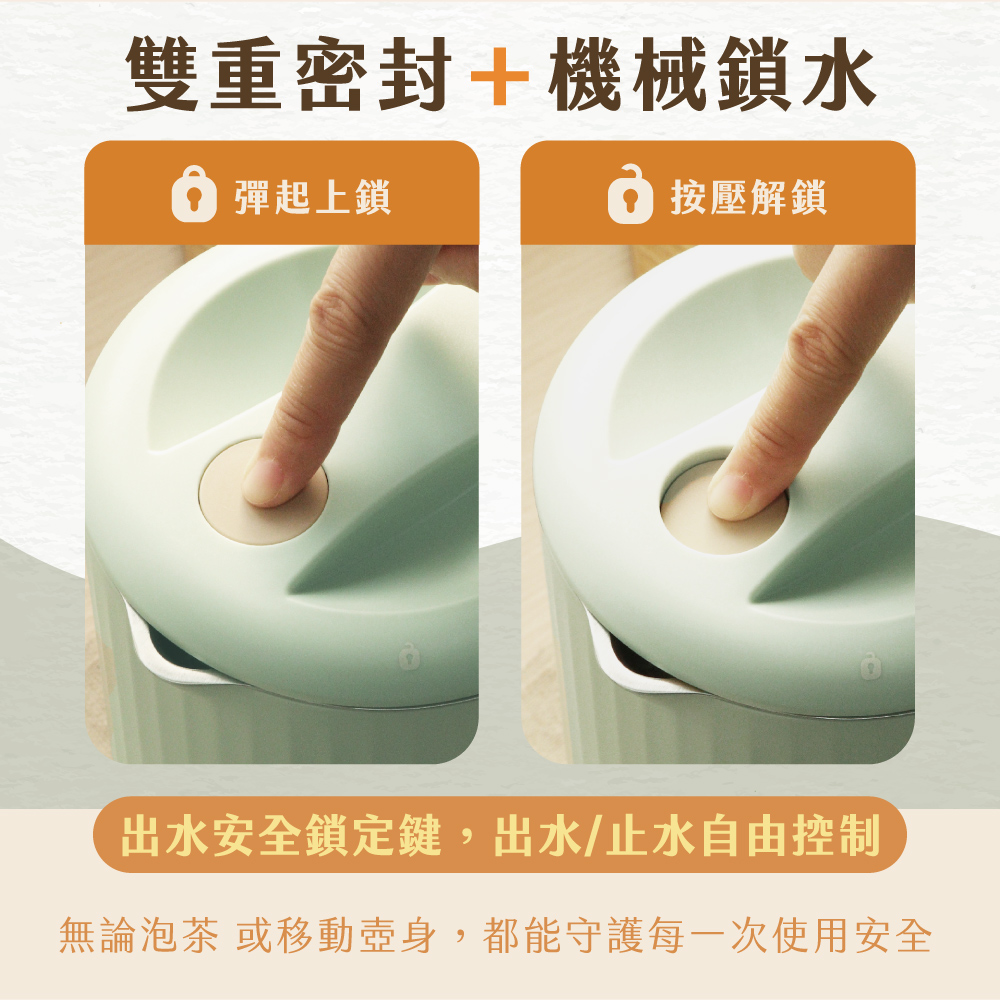 雙重密封＋機械鎖水

彈起上鎖

按壓解鎖

出水安全鎖定鍵，出水/止水自由控制

無論泡茶 或移動壺身，都能守護每一次使用安全