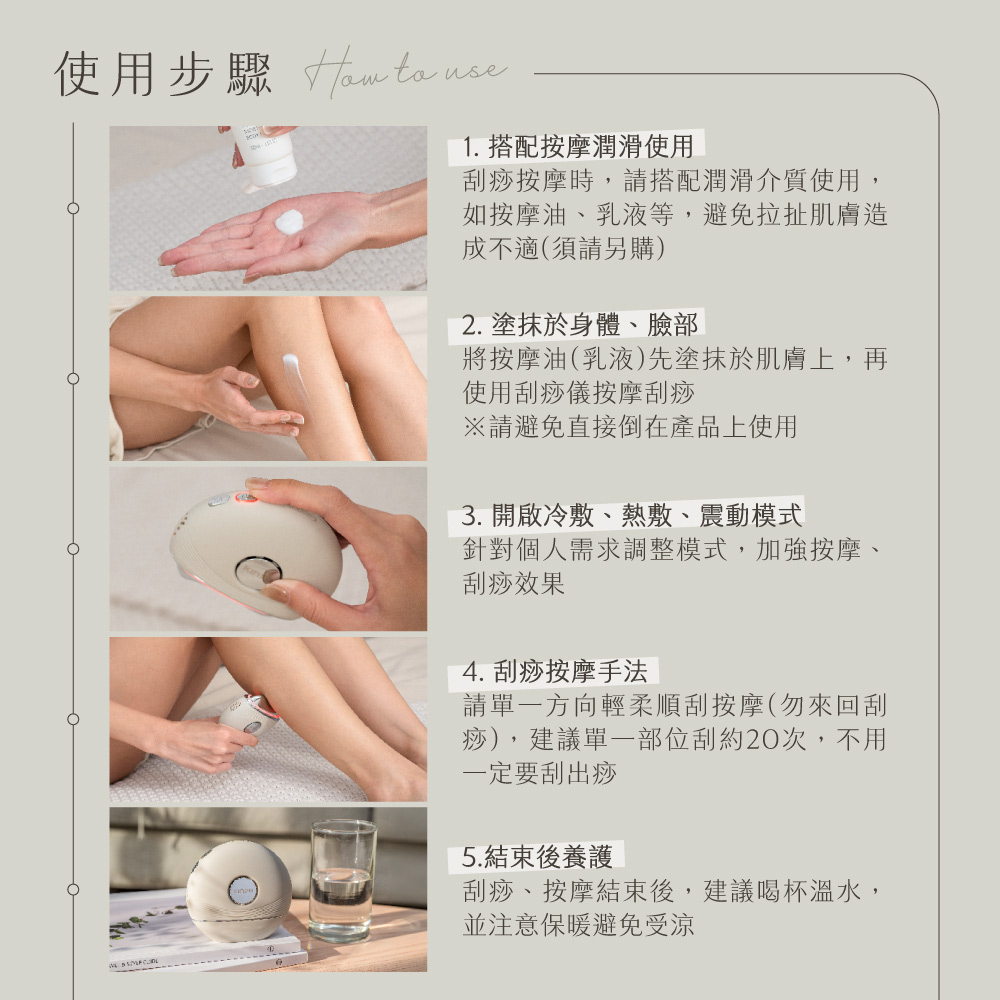 使用步驟 How to use

1. 搭配按摩潤滑使用
刮痧按摩時，請搭配潤滑介質使用，如按摩油、乳液等，避免拉扯肌膚造成不適(須請另購)

2. 塗抹於身體、臉部
將按摩油(乳液)先塗抹於肌膚上，再使用刮痧儀按摩刮痧
※請避免直接倒在產品上使用

3. 開啟冷敷、熱敷、震動模式
針對個人需求調整模式，加強按摩、刮痧效果

4. 刮痧按摩手法
請單一方向輕柔順刮按摩(勿來回刮痧)，建議單一部位刮約20次，不用一定要刮出痧

5.結束後養護
刮痧、按摩結束後，建議喝杯溫水，並注意保暖避免受涼