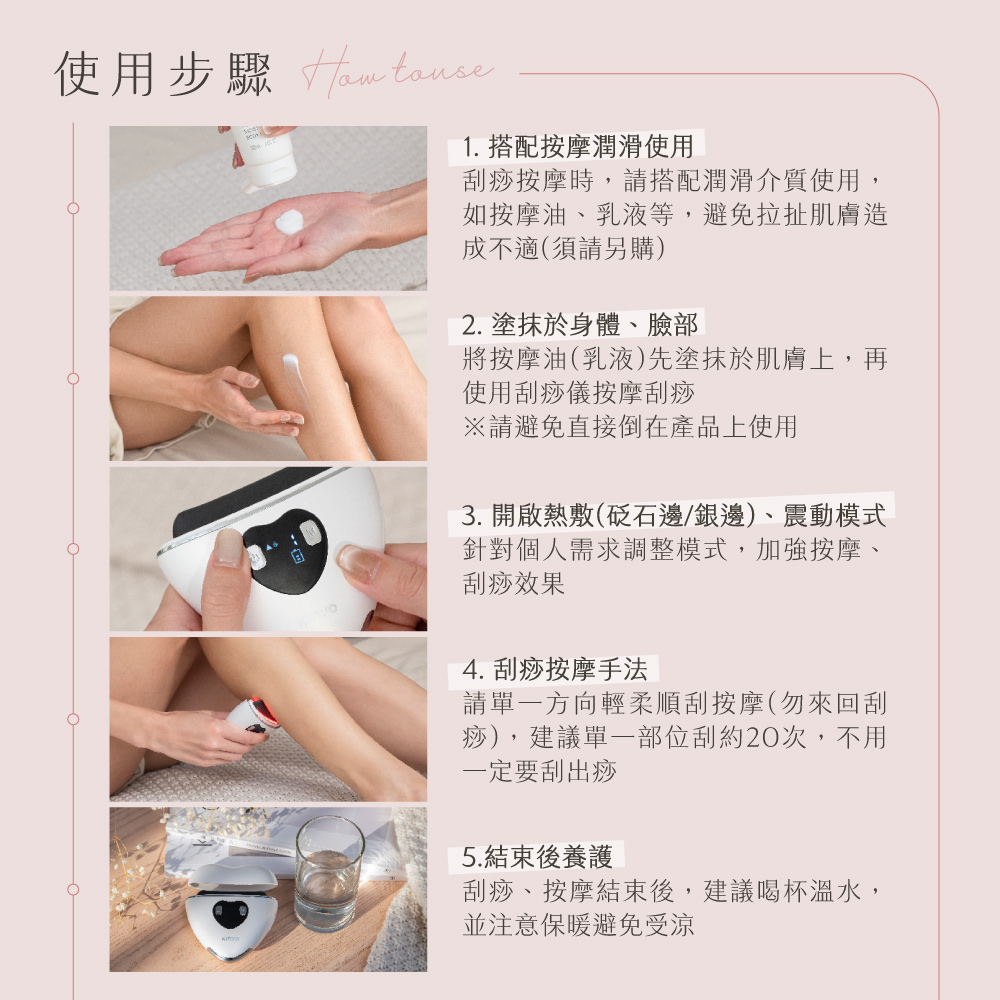 使用步驟 How to use

1. 搭配按摩潤滑使用
刮痧按摩時，請搭配潤滑介質使用，如按摩油、乳液等，避免拉扯肌膚造成不適(須請另購)

2. 塗抹於身體、臉部
將按摩油(乳液)先塗抹於肌膚上，再使用刮痧儀按摩刮痧
※請避免直接倒在產品上使用

3. 開啟熱敷(砭石邊/銀邊)、震動模式
針對個人需求調整模式，加強按摩、刮痧效果

4. 刮痧按摩手法
請單一方向輕柔順刮按摩(勿來回刮痧)，建議單一部位刮約20次，不用一定要刮出痧

5.結束後養護
刮痧、按摩結束後，建議喝杯溫水，並注意保暖避免受涼