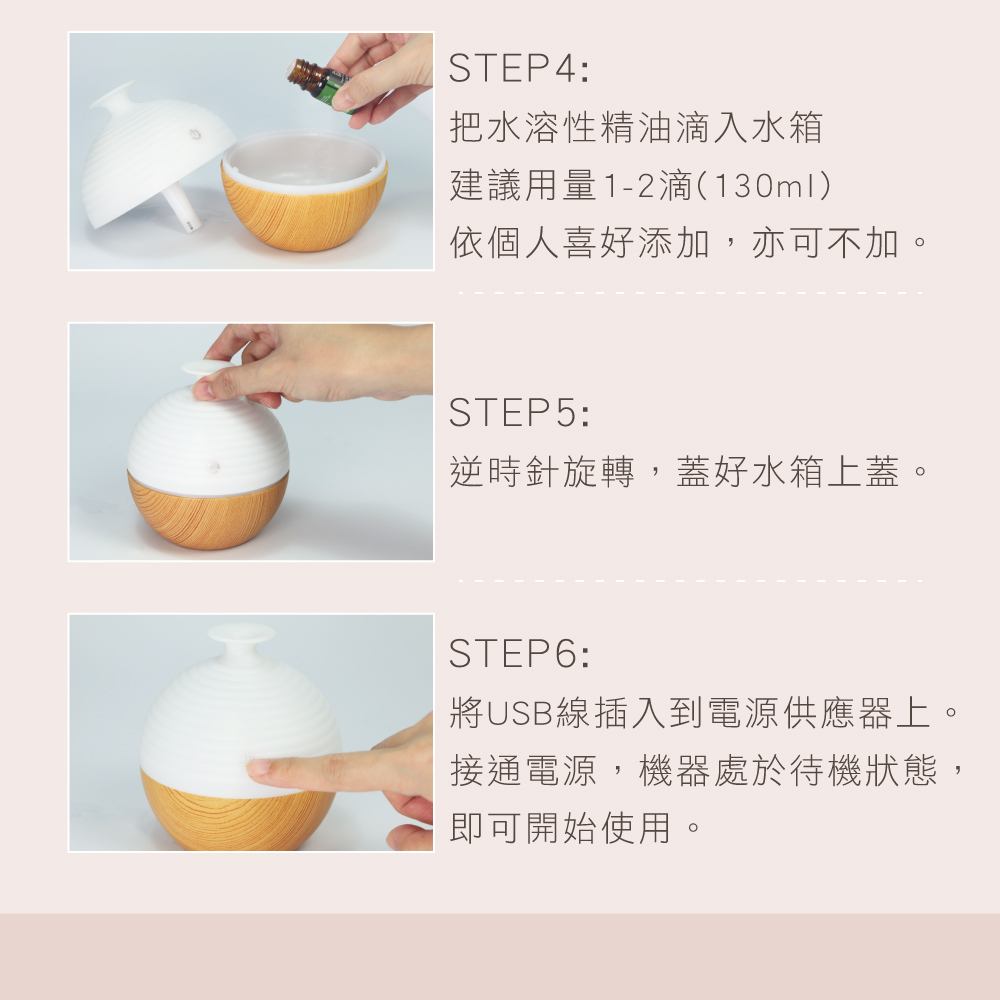 STEP4:
把水溶性精油滴入水箱
建議用量1-2滴(130ml)
依個人喜好添加，亦可不加。

STEP5:
逆時針旋轉，蓋好水箱上蓋。

STEP6:
將USB線插入到電源供應器上。
接通電源，機器處於待機狀態，
即可開始使用。