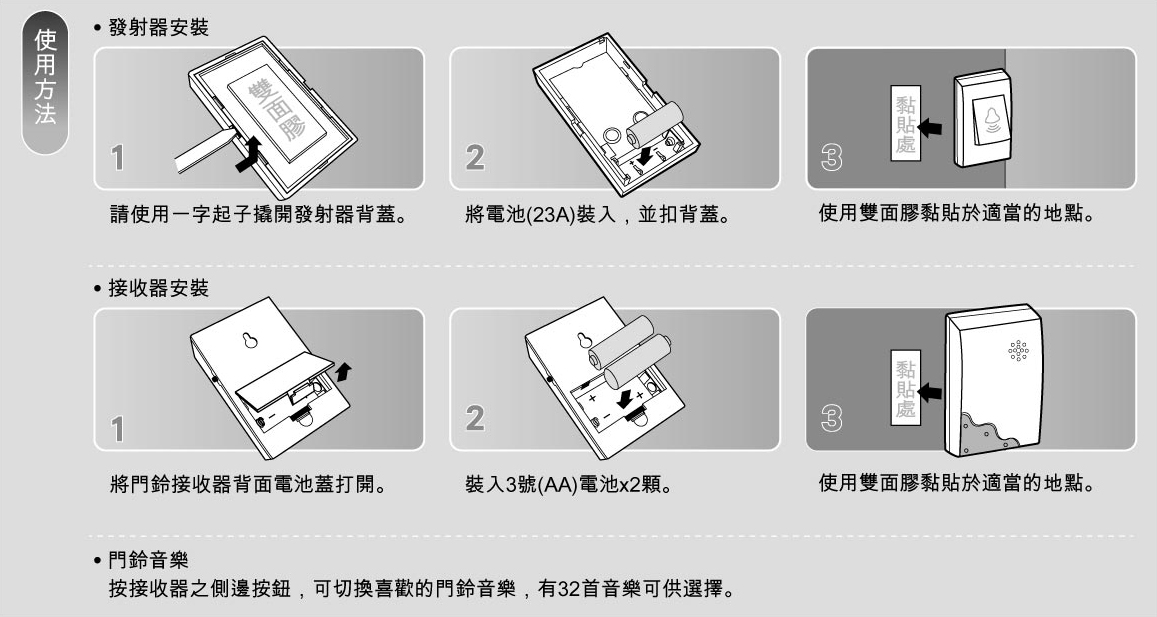 使用方法

• 發射器安裝

雙面膠

1

請使用一字起子撬開發射器背蓋。

2

將電池(23A)裝入，並扣背蓋。

黏貼處

3

使用雙面膠黏貼於適當的地點。

• 接收器安裝

1

將門鈴接收器背面電池蓋打開。

2

裝入3號(AA)電池x2顆。

黏貼處

3

使用雙面膠黏貼於適當的地點。

• 門鈴音樂
按接收器之側邊按鈕，可切換喜歡的門鈴音樂，有32首音樂可供選擇。